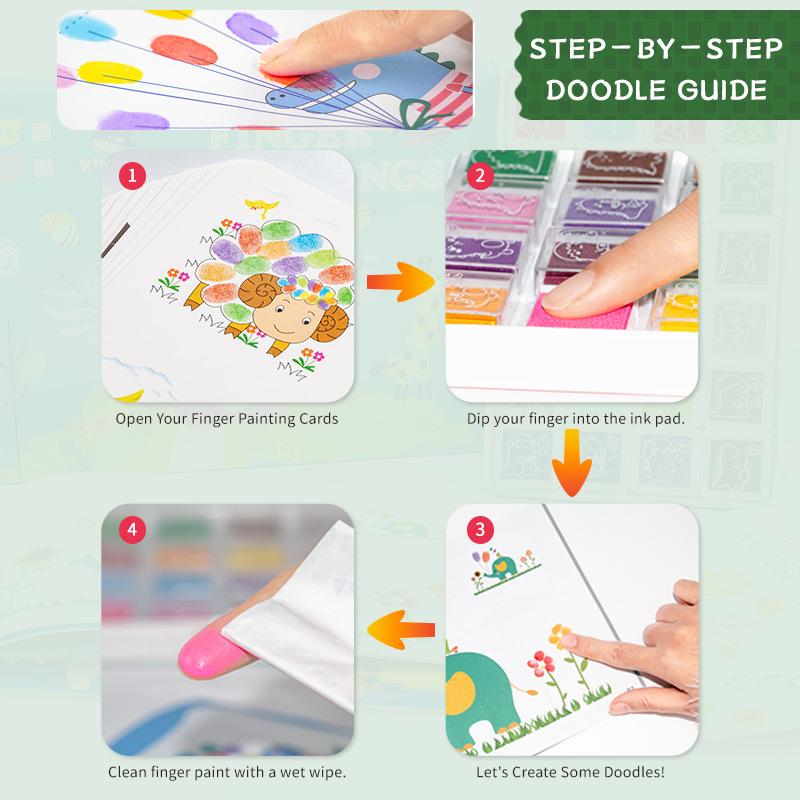 STEP-BY-STEP DOODLE GUIDE

1

Open Your Finger Painting Cards

2

Dip your finger into the ink pad.

3

Let's Create Some Doodles!

4

Clean finger paint with a wet wipe.