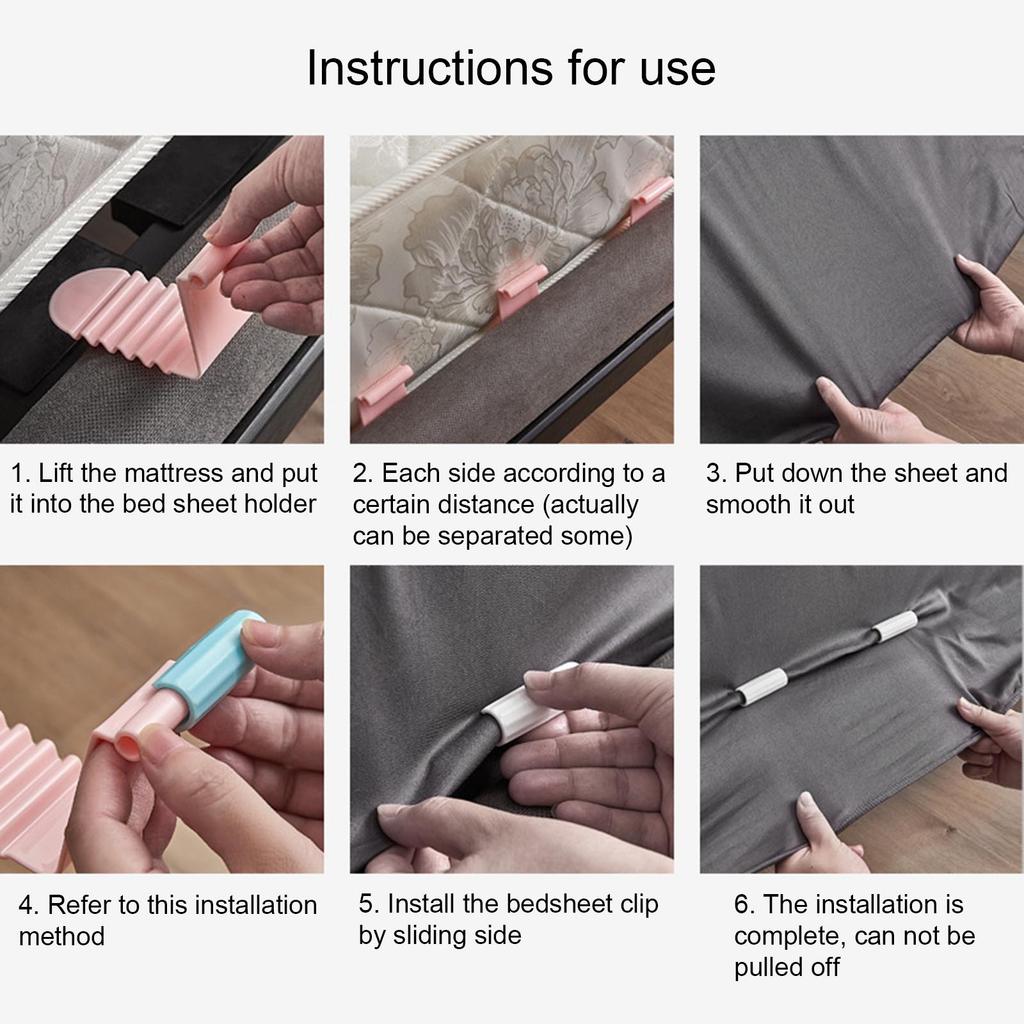 Instructions for use

1. Lift the mattress and put it into the bed sheet holder

2. Each side according to a certain distance (actually can be separated some)

3. Put down the sheet and smooth it out

4. Refer to this installation method

5. Install the bedsheet clip by sliding side

6. The installation is complete, can not be pulled off