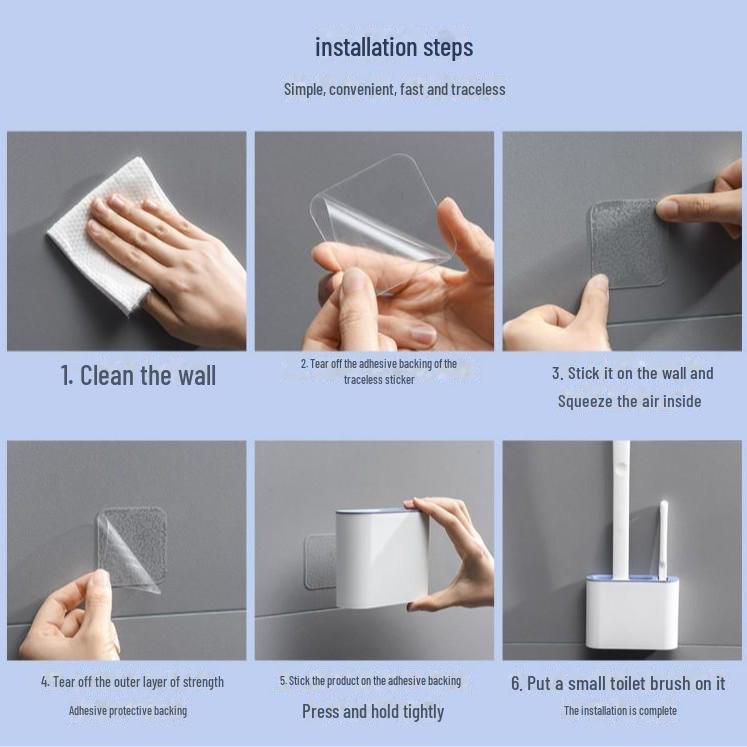 installation steps

Simple, convenient, fast and traceless

1. Clean the wall

2. Tear off the adhesive backing of the traceless sticker

3. Stick it on the wall and Squeeze the air inside

4. Tear off the outer layer of strength

Adhesive protective backing

5. Stick the product on the adhesive backing

Press and hold tightly

6. Put a small toilet brush on it

The installation is complete