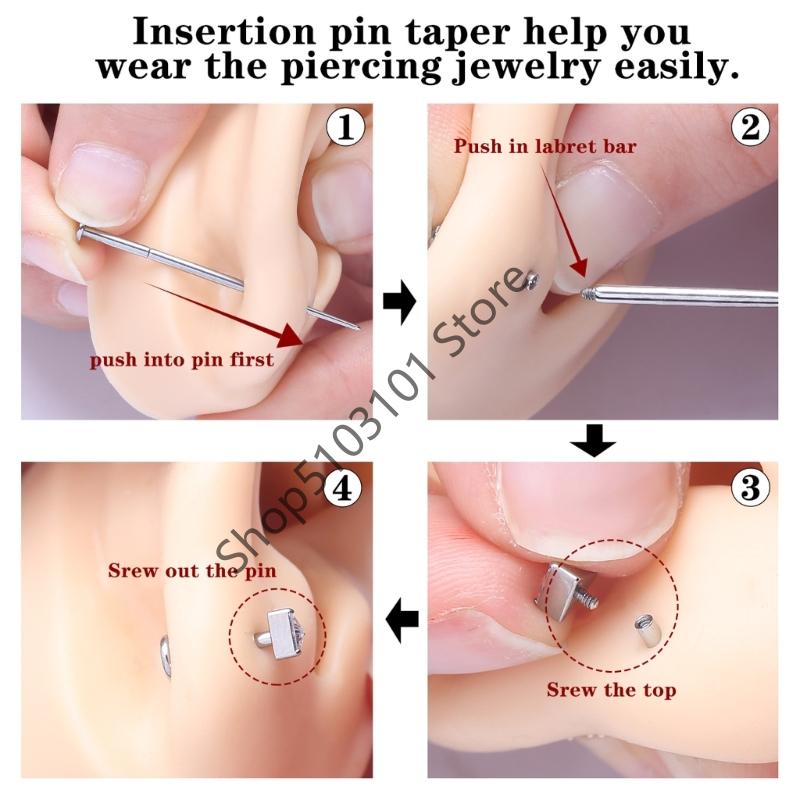 Insertion pin taper help you wear the piercing jewelry easily.

1

push into pin first

2

Push in labret bar

3

Srew the top

4

Srew out the pin

Shop5103101 Store