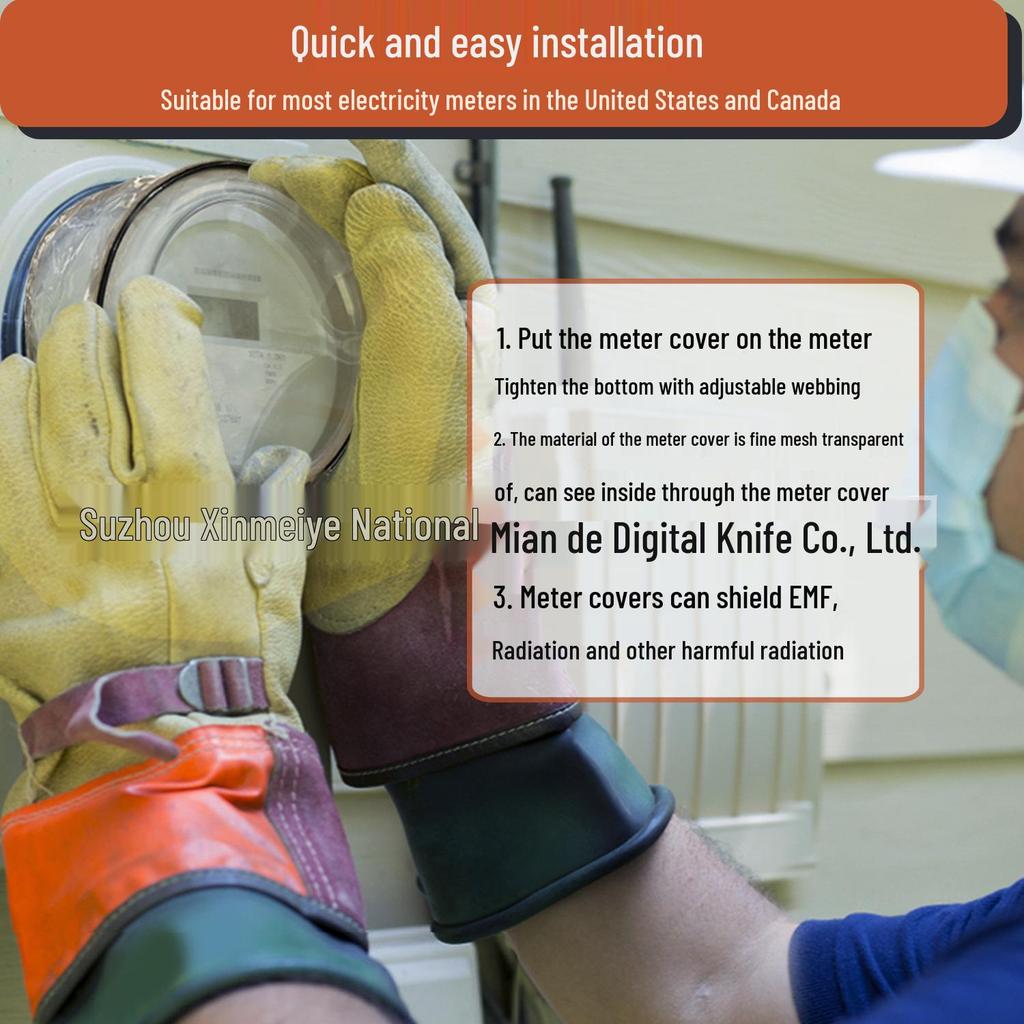 Quick and easy installation

Suitable for most electricity meters in the United States and Canada

1. Put the meter cover on the meter

Tighten the bottom with adjustable webbing

2. The material of the meter cover is fine mesh transparent

of, can see inside through the meter cover

Suzhou Xinmeiye National Mian de Digital Knife Co., Ltd.

3. Meter covers can shield EMF,

Radiation and other harmful radiation