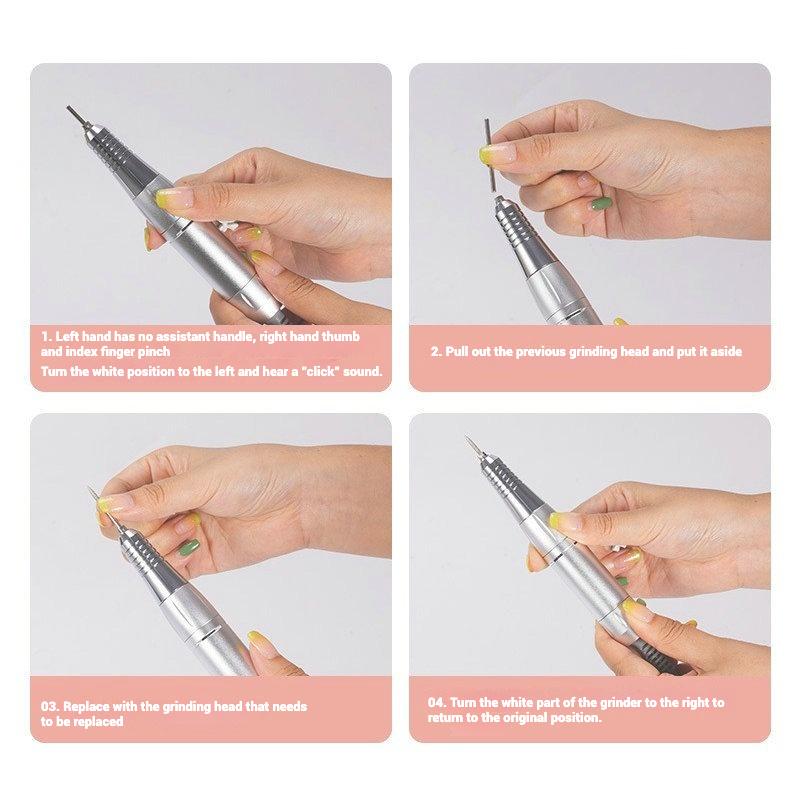 1. Left hand has no assistant handle, right hand thumb and index finger pinch
Turn the white position to the left and hear a "click" sound.

2. Pull out the previous grinding head and put it aside

03. Replace with the grinding head that needs to be replaced

04. Turn the white part of the grinder to the right to return to the original position.