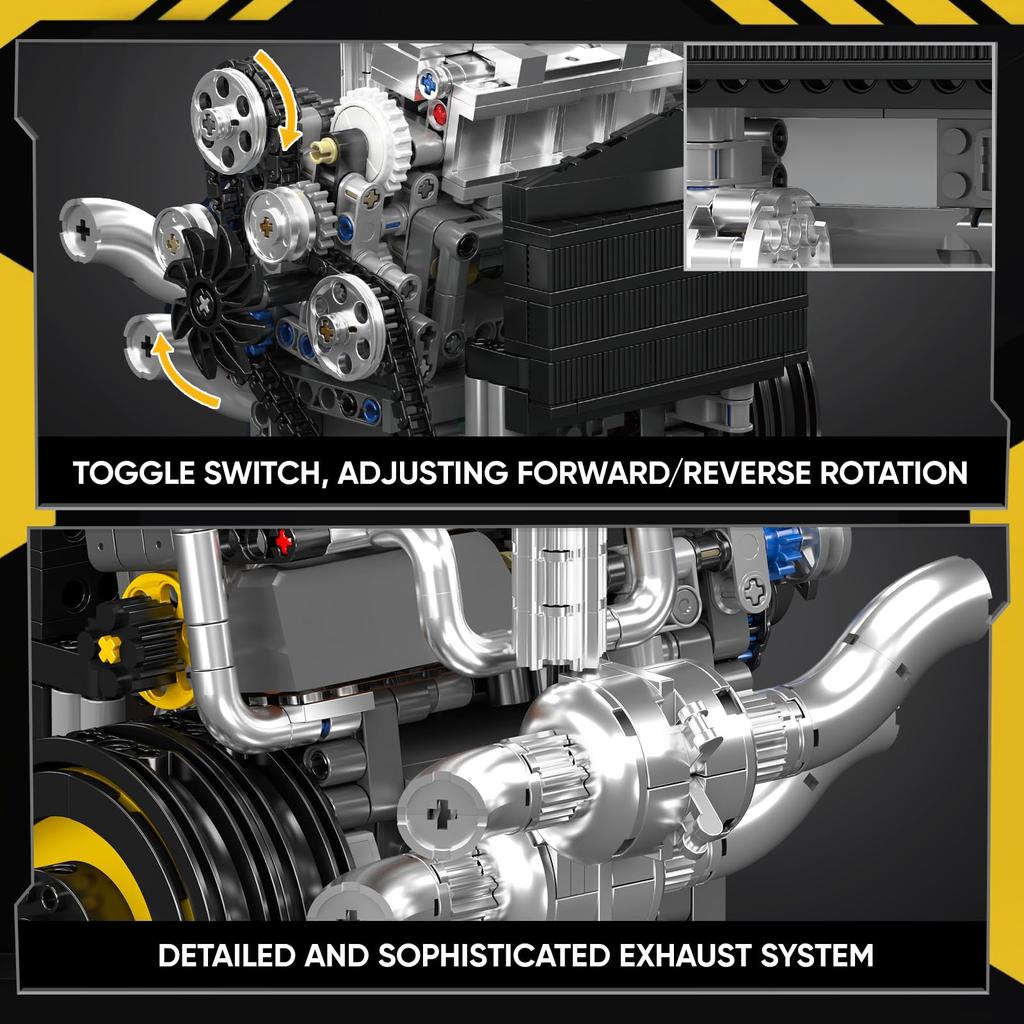 TOGGLE SWITCH, ADJUSTING FORWARD/REVERSE ROTATION

DETAILED AND SOPHISTICATED EXHAUST SYSTEM