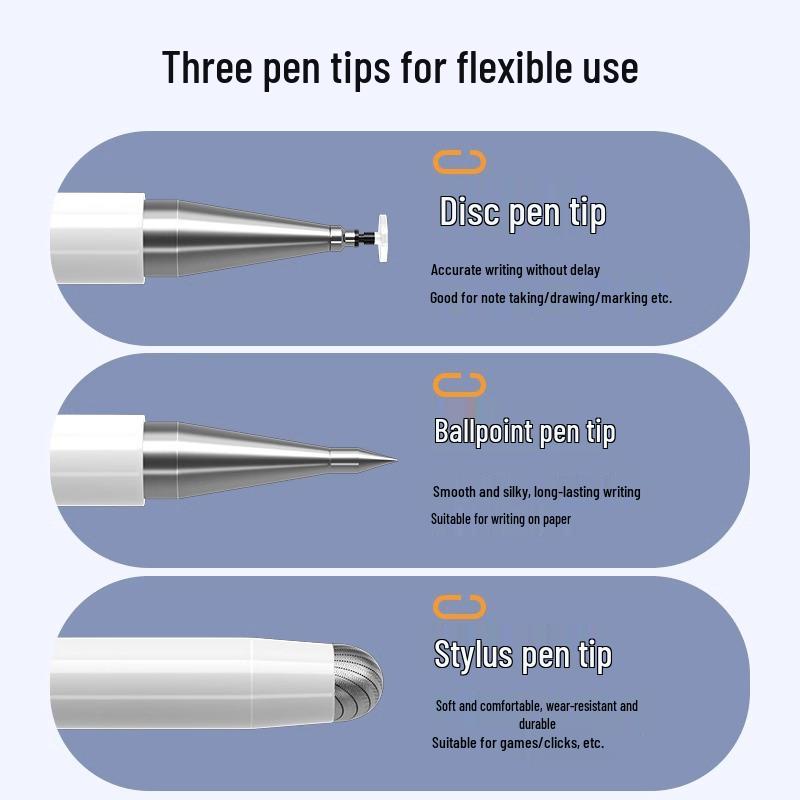 Three pen tips for flexible use

Disc pen tip

Accurate writing without delay

Good for note taking/drawing/marking etc.

Ballpoint pen tip

Smooth and silky, long-lasting writing

Suitable for writing on paper

Stylus pen tip

Soft and comfortable, wear-resistant and durable

Suitable for games/clicks, etc.