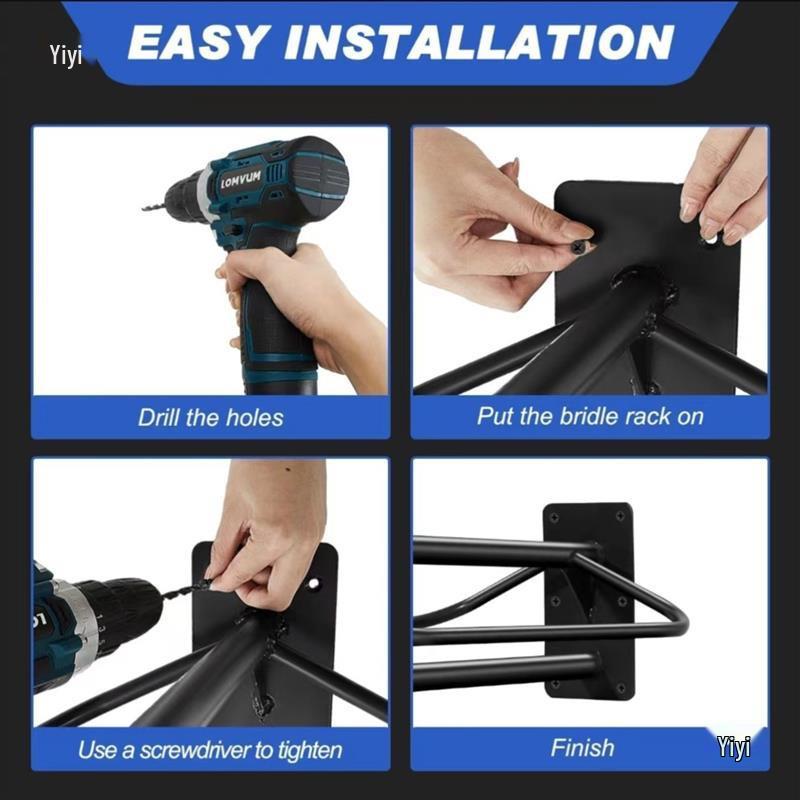 Yiyi

EASY INSTALLATION

LOMVUM

Drill the holes

Put the bridle rack on

Use a screwdriver to tighten

Finish

Yiyi