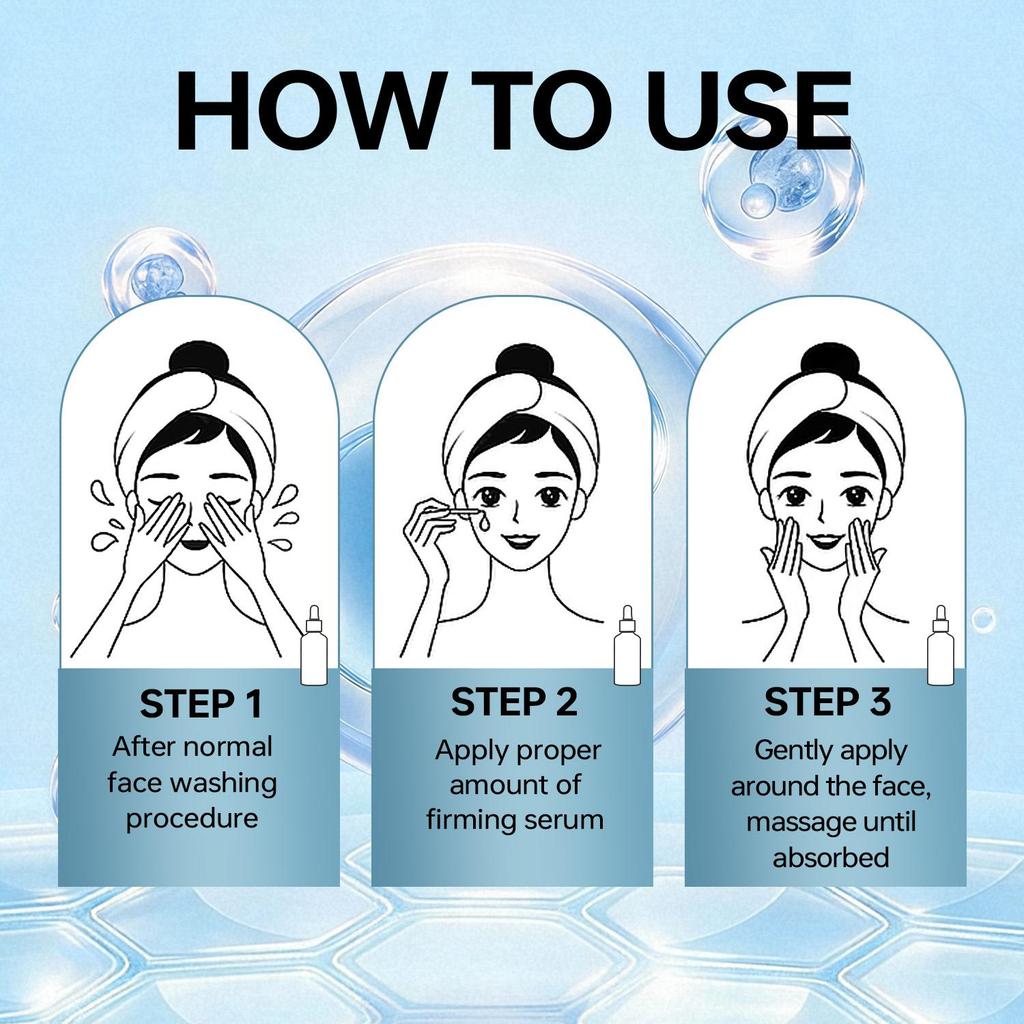 HOW TO USE

STEP 1
After normal face washing procedure

STEP 2
Apply proper amount of firming serum

STEP 3
Gently apply around the face, massage until absorbed