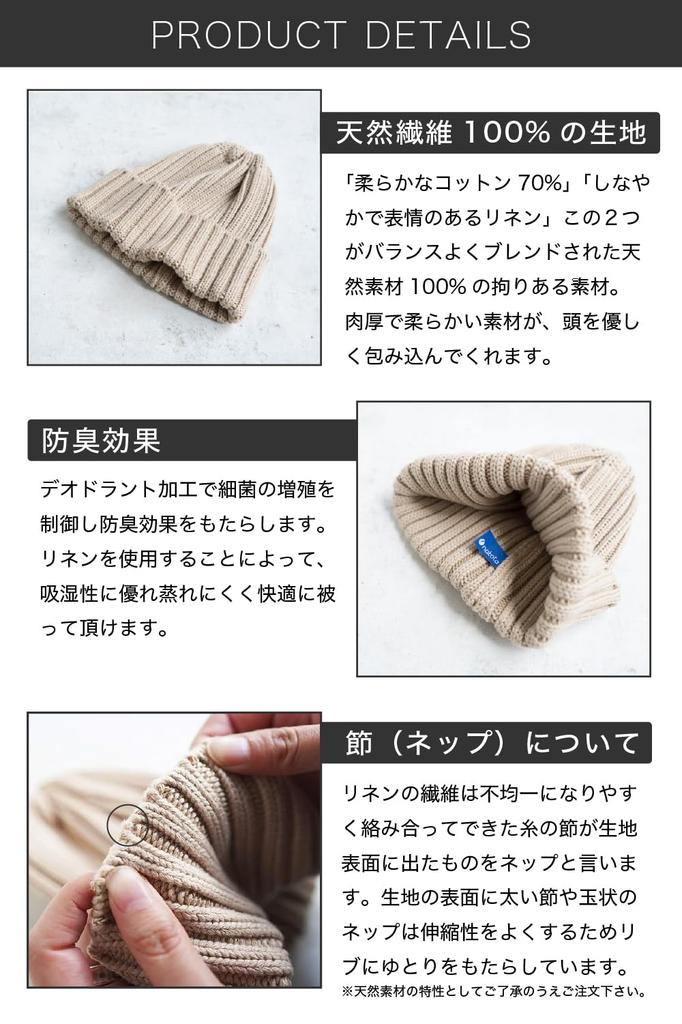 PRODUCT DETAILS

天然繊維 100% の生地

「柔らかなコットン 70%」「しなやかで表情のあるリネン」この２つがバランスよくブレンドされた天然素材 100% の拘りある素材。肉厚で柔らかい素材が、頭を優しく包み込んでくれます。

防臭効果

デオドラント加工で細菌の増殖を制御し防臭効果をもたらします。リネンを使用することによって、吸湿性に優れ蒸れにくく快適に被って頂けます。

nakota

節（ネップ）について

リネンの繊維は不均一になりやすく絡み合ってできた糸の節が生地表面に出たものをネップと言います。生地の表面に太い節や玉状のネップは伸縮性をよくするためリブにゆとりをもたらしています。

※天然素材の特性としてご了承のうえご注文下さい。