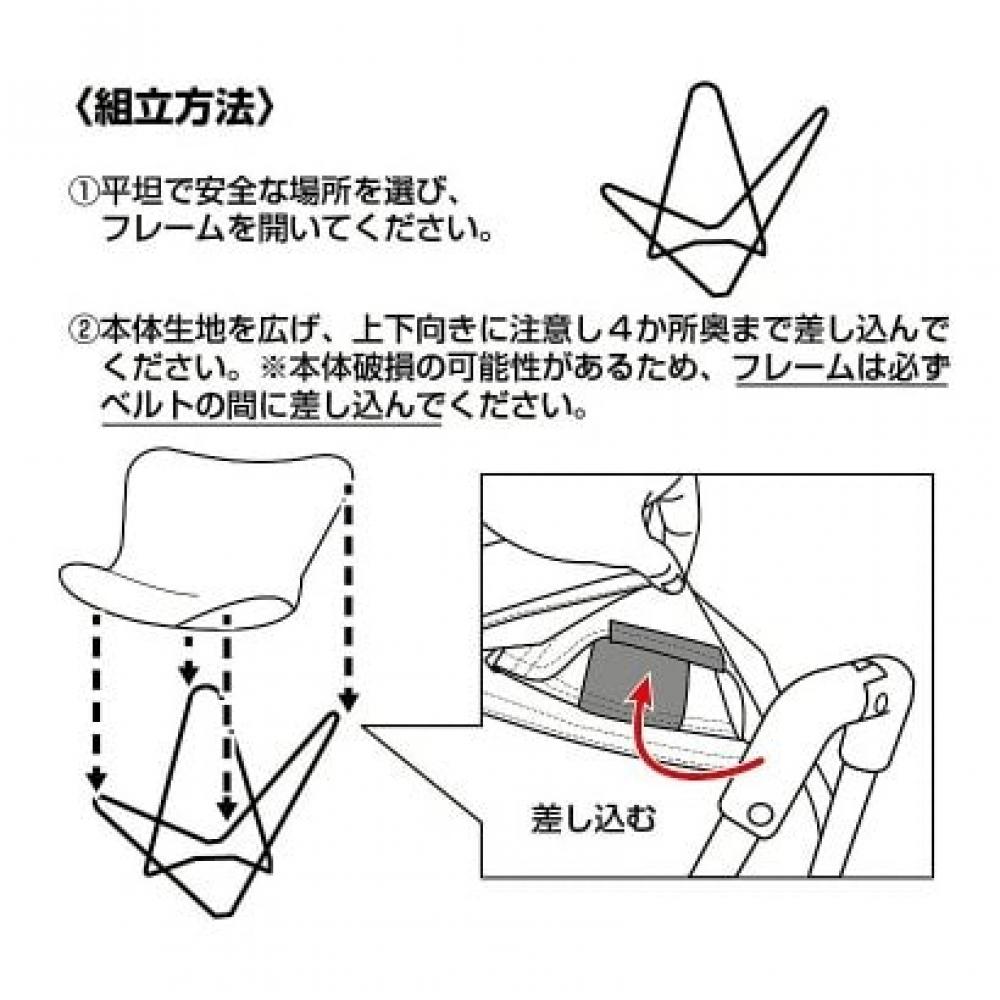 〈組立方法〉

①平坦で安全な場所を選び、フレームを開いてください。

②本体生地を広げ、上下向きに注意し４か所奥まで差し込んでください。※本体破損の可能性があるため、フレームは必ずベルトの間に差し込んでください。

差し込む