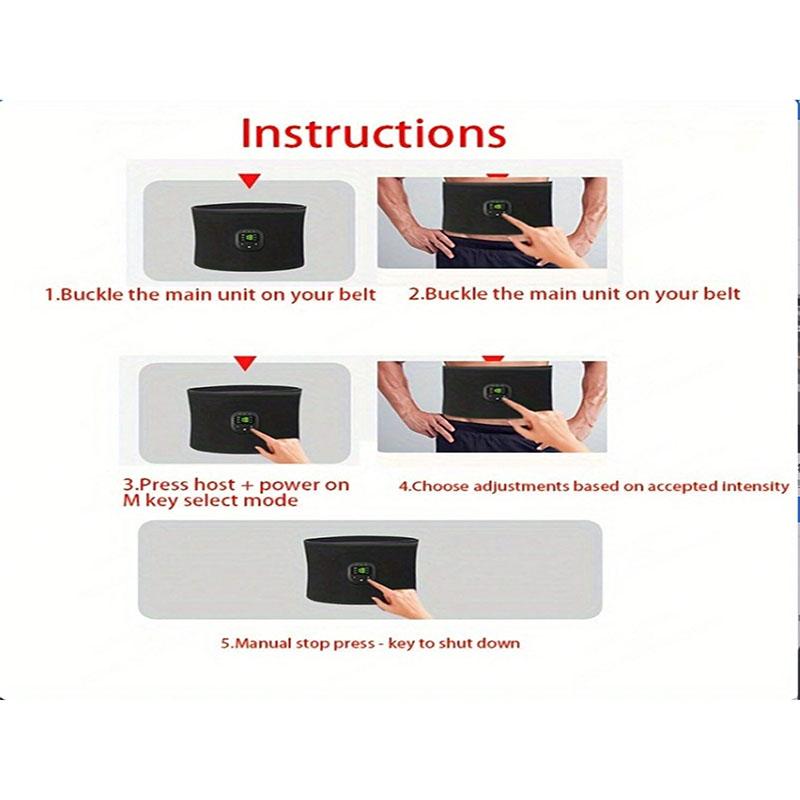 Instructions

1.Buckle the main unit on your belt

2.Buckle the main unit on your belt

3.Press host + power on M key select mode

4.Choose adjustments based on accepted intensity

5.Manual stop press - key to shut down