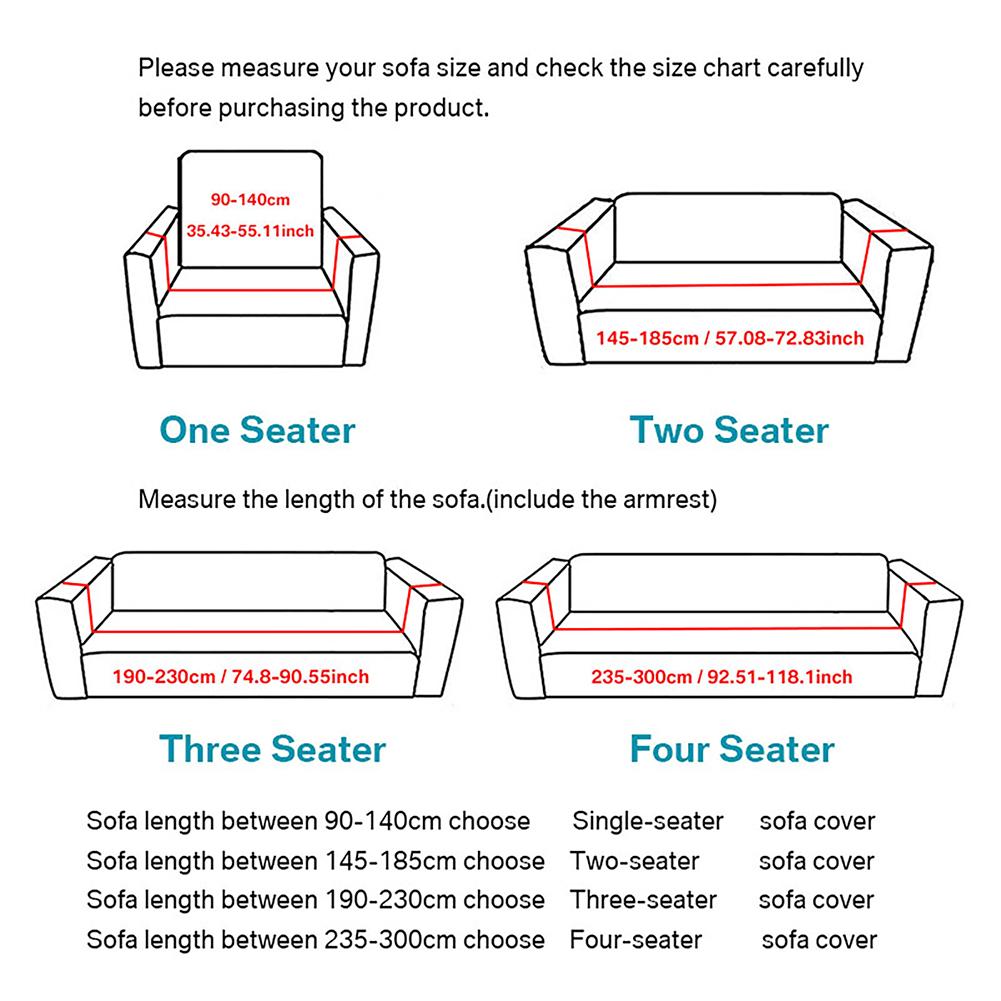 Please measure your sofa size and check the size chart carefully before purchasing the product.

90-140cm
35.43-55.11inch

145-185cm / 57.08-72.83inch

One Seater

Two Seater

Measure the length of the sofa.(include the armrest)

190-230cm / 74.8-90.55inch

235-300cm / 92.51-118.1inch

Three Seater

Four Seater

Sofa length between 90-140cm choose Single-seater sofa cover
Sofa length between 145-185cm choose Two-seater sofa cover
Sofa length between 190-230cm choose Three-seater sofa cover
Sofa length between 235-300cm choose Four-seater sofa cover