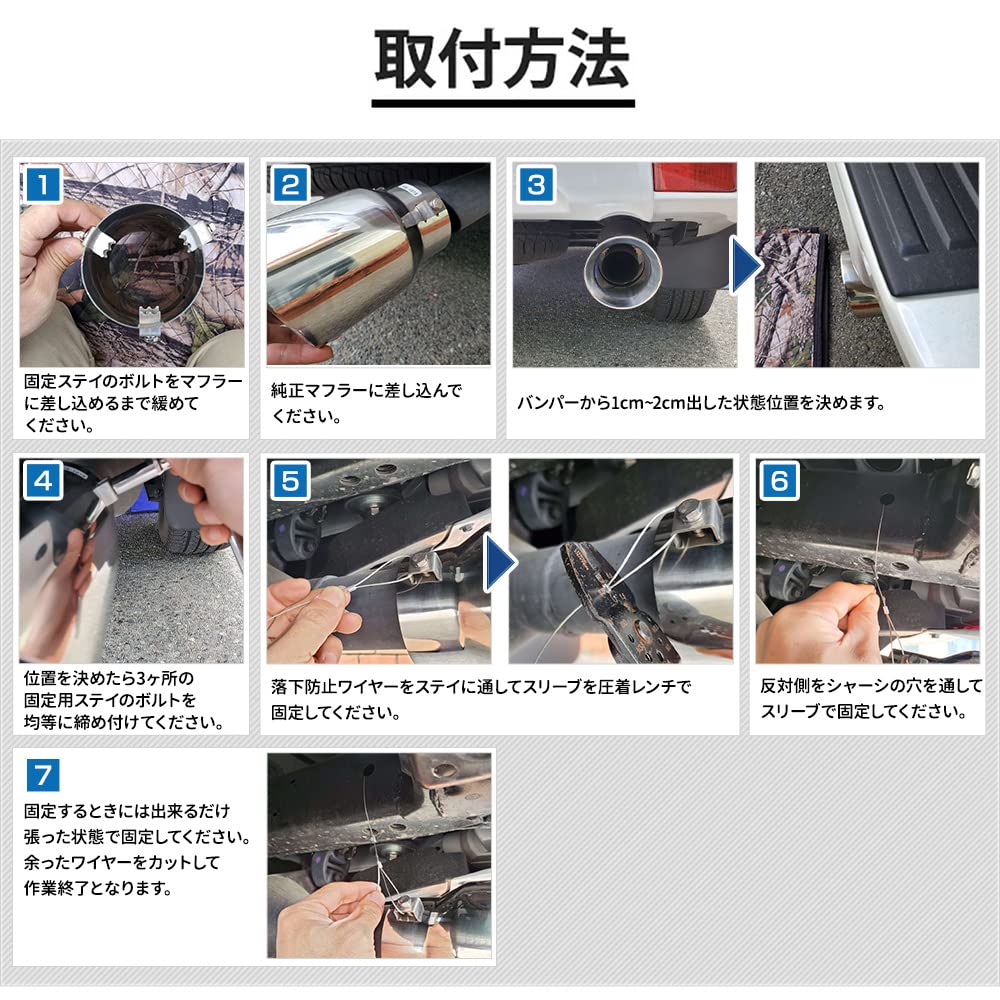 取付方法

1
固定ステイのボルトをマフラーに差し込めるまで緩めてください。

2
純正マフラーに差し込んでください。

3
バンパーから1cm~2cm出した状態位置を決めます。

4
位置を決めたら3ヶ所の固定用ステイのボルトを均等に締め付けてください。

5
落下防止ワイヤーをステイに通してスリーブを圧着レンチで固定してください。

6
反対側をシャーシの穴を通してスリーブで固定してください。

7
固定するときには出来るだけ張った状態で固定してください。余ったワイヤーをカットして作業終了となります。