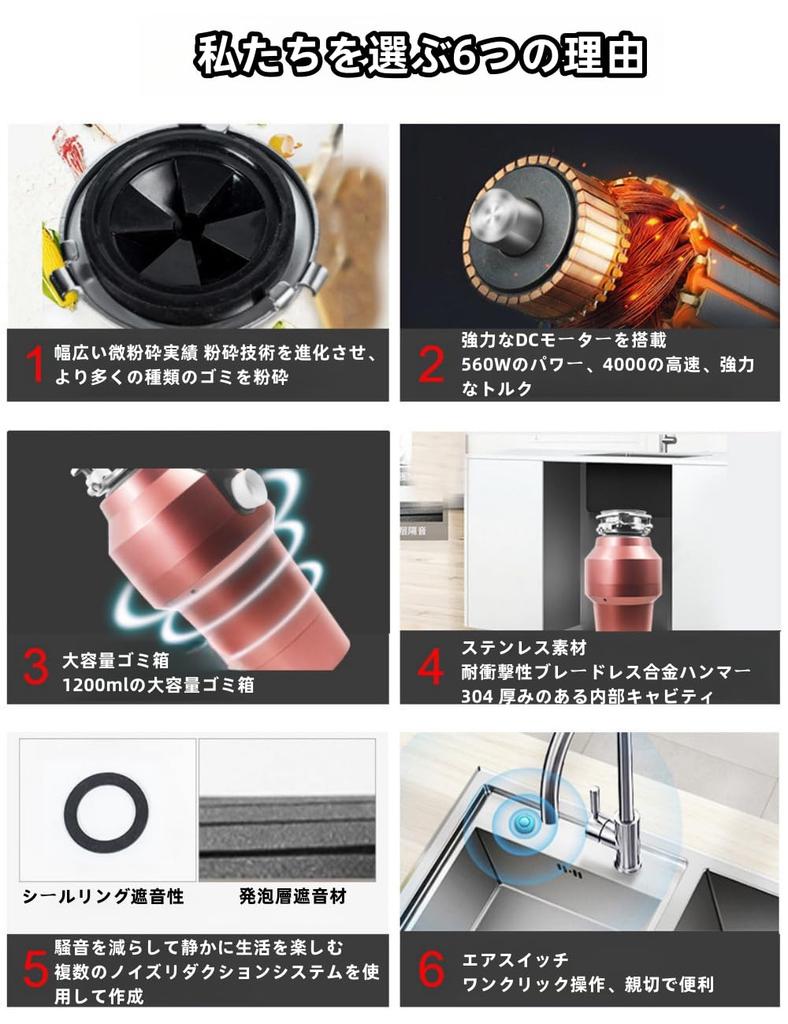 私たちを選ぶ6つの理由

1 幅広い微粉砕実績 粉砕技術を進化させ、より多くの種類のゴミを粉砕

2 強力なDCモーターを搭載
560Wのパワー、4000の高速、強力なトルク

3 大容量ゴミ箱
1200mlの大容量ゴミ箱

4 ステンレス素材
耐衝撃性ブレードレス合金ハンマー
304 厚みのある内部キャビティ

シールリング遮音性

発泡層遮音材

5 騒音を減らして静かに生活を楽しむ
複数のノイズリダクションシステムを使用して作成

6 エアスイッチ
ワンクリック操作、親切で便利