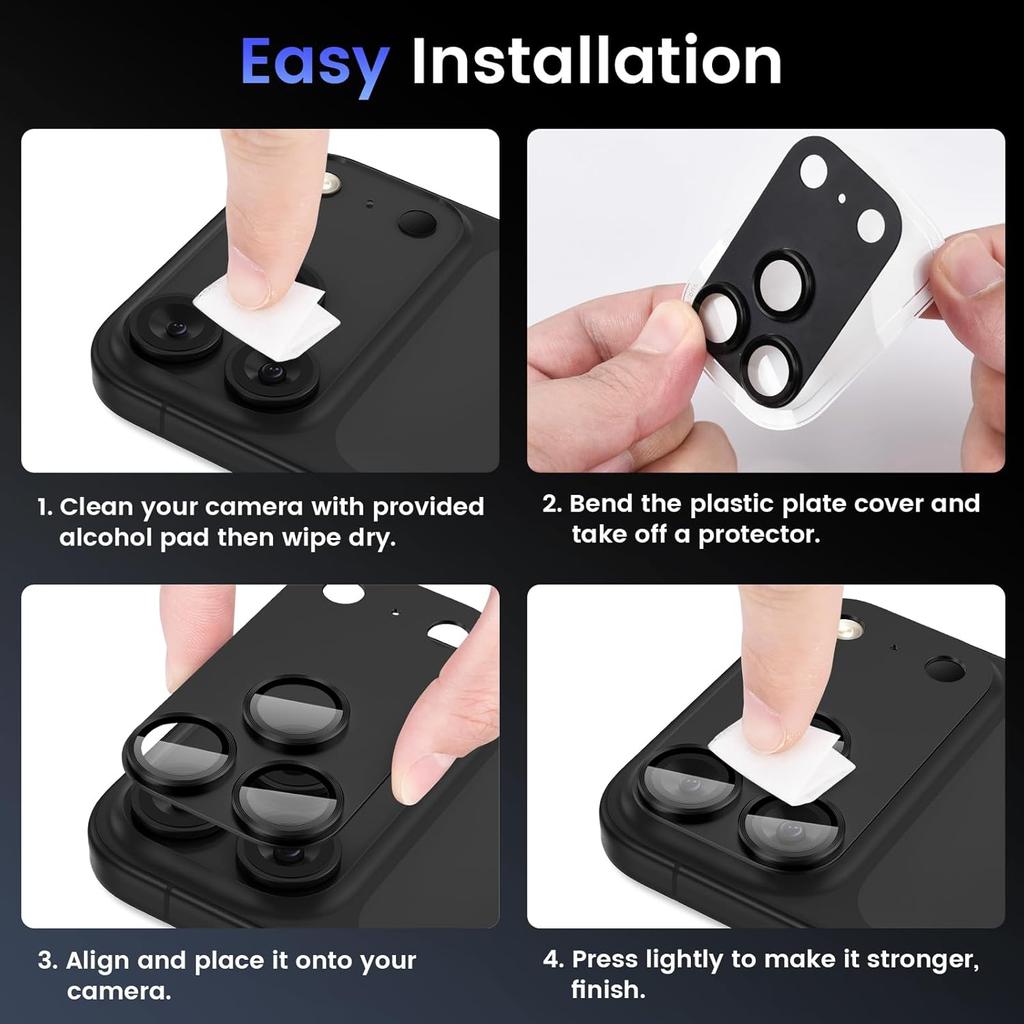 Easy Installation

1. Clean your camera with provided alcohol pad then wipe dry.

2. Bend the plastic plate cover and take off a protector.

3. Align and place it onto your camera.

4. Press lightly to make it stronger, finish.