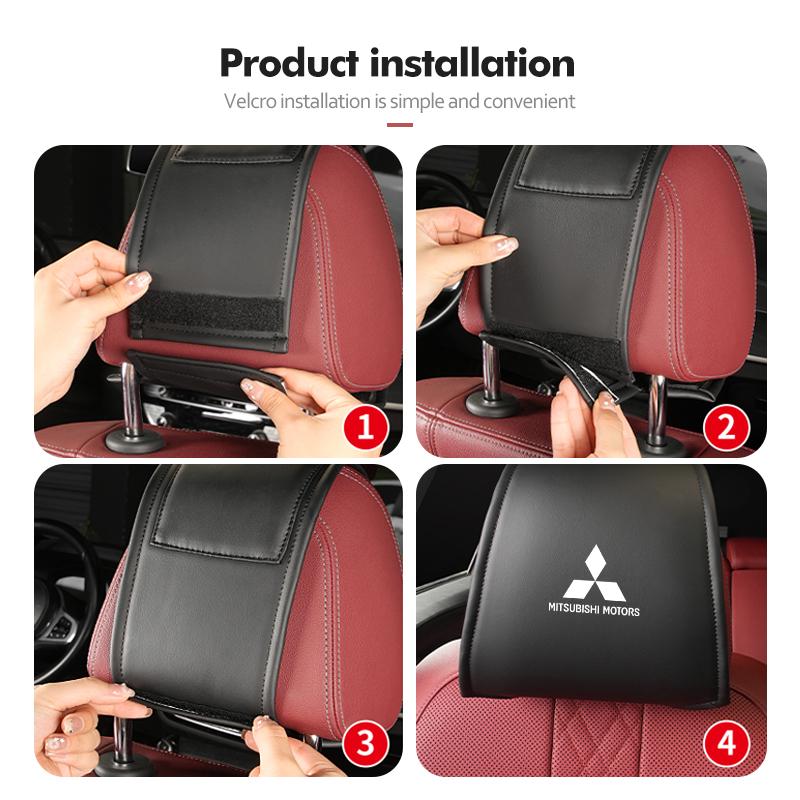 Product installation

Velcro installation is simple and convenient

1

2

3

MITSUBISHI MOTORS

4