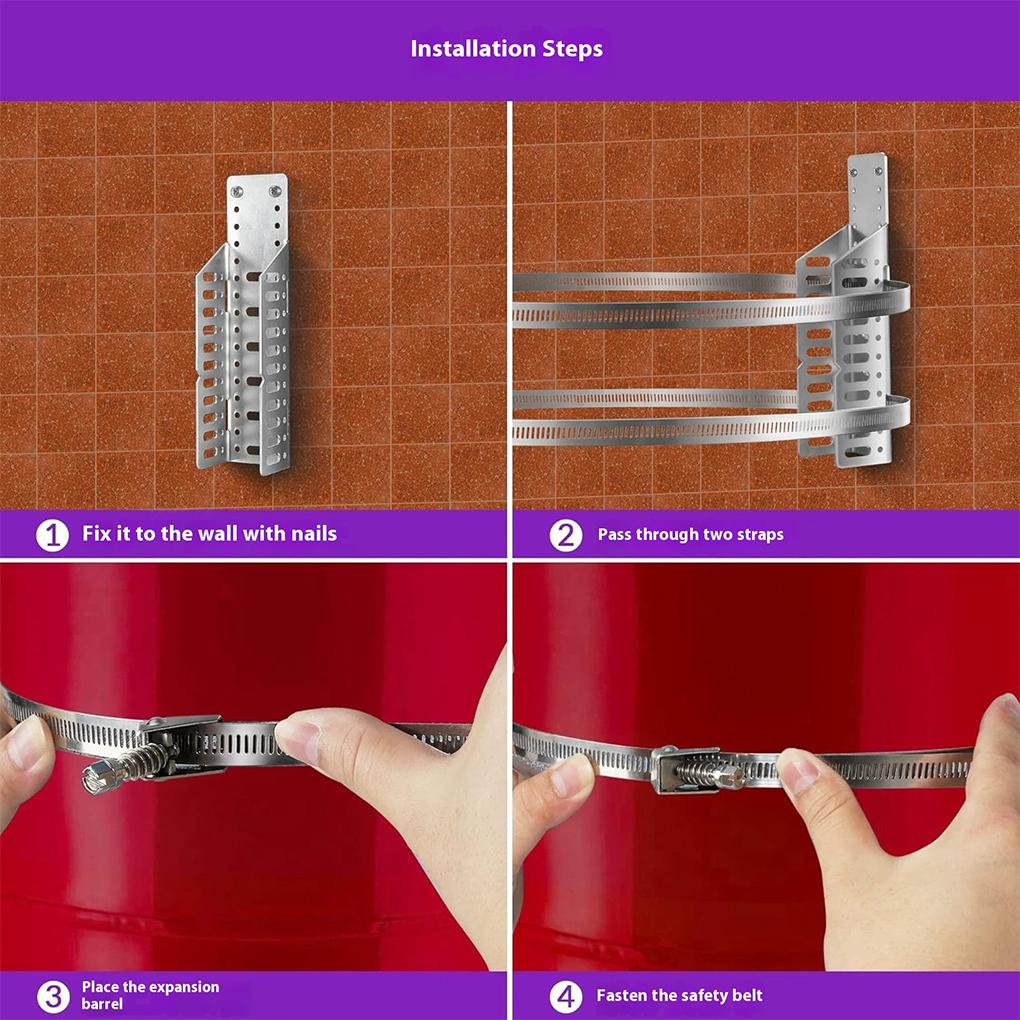 Installation Steps

1 Fix it to the wall with nails

2 Pass through two straps

3 Place the expansion barrel

4 Fasten the safety belt