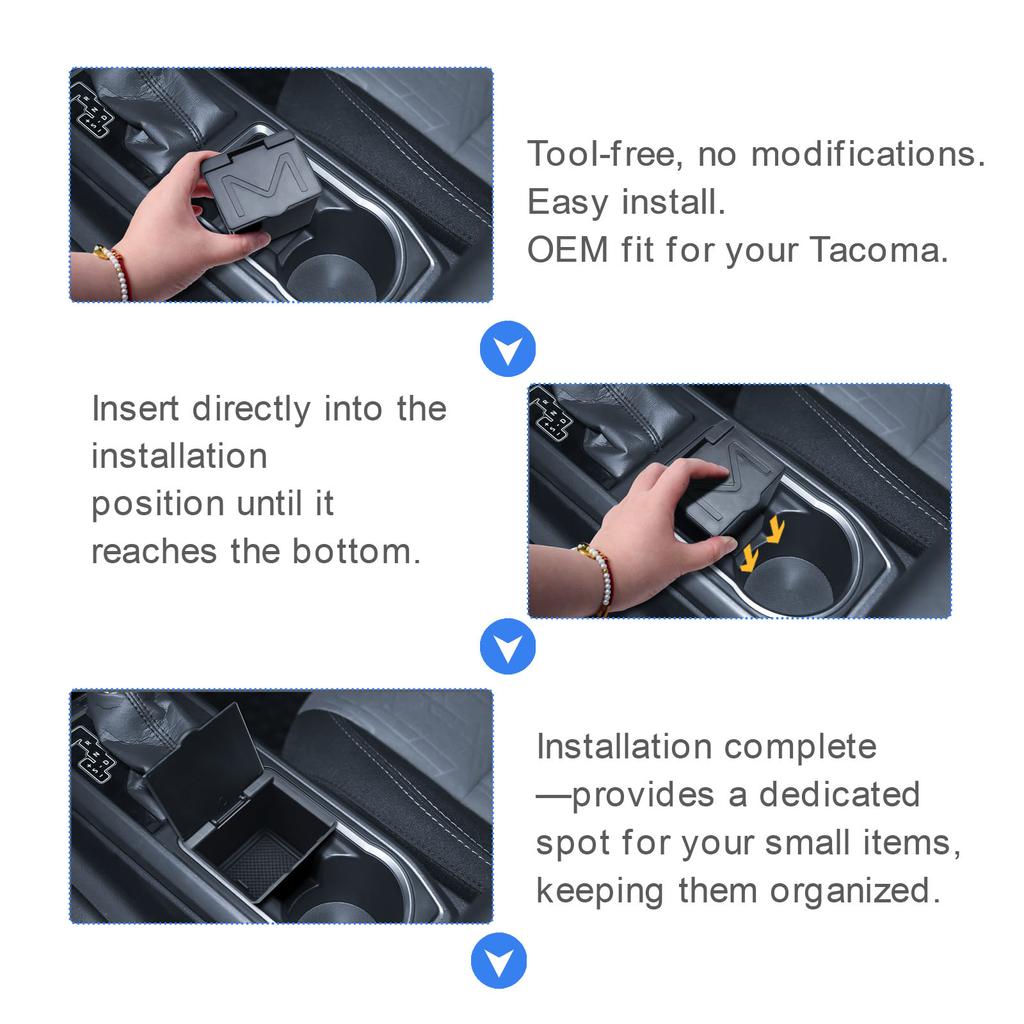 Tool-free, no modifications.
Easy install.
OEM fit for your Tacoma.

Insert directly into the installation position until it reaches the bottom.

Installation complete —provides a dedicated spot for your small items, keeping them organized.