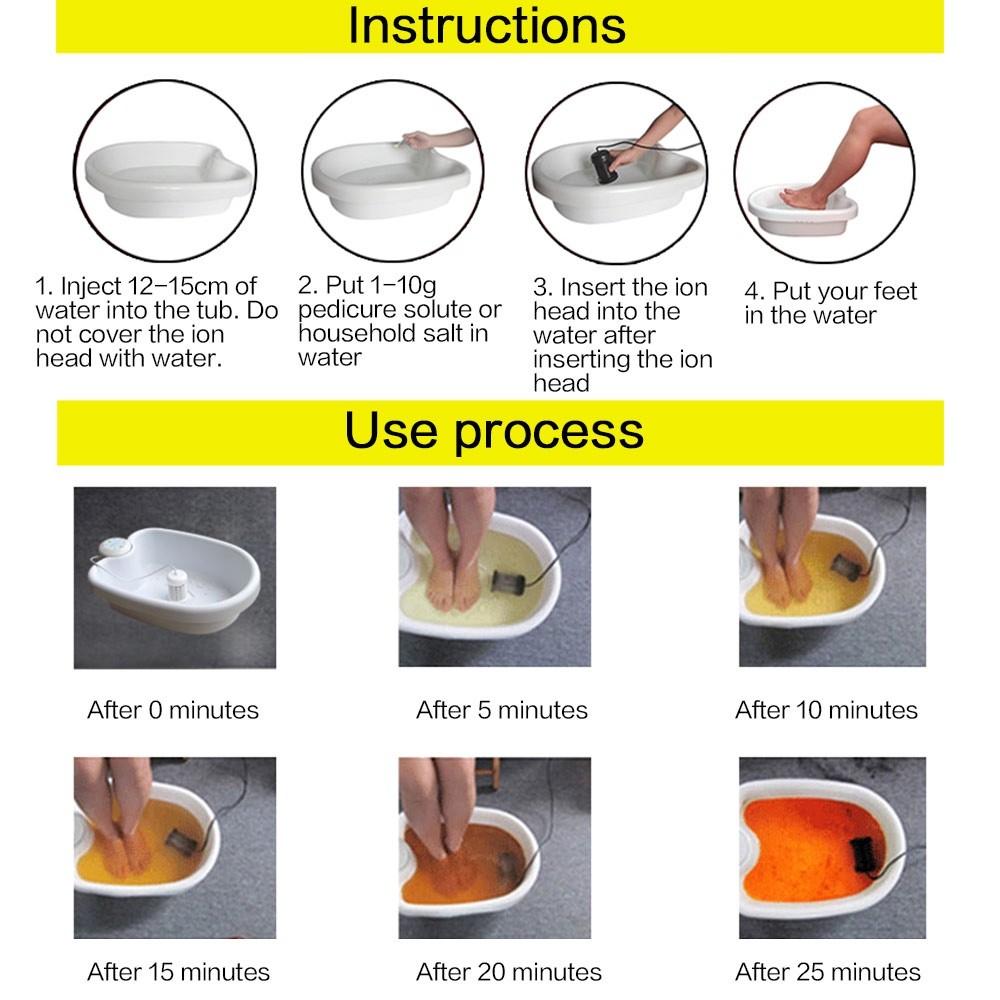 Instructions

1. Inject 12–15cm of water into the tub. Do not cover the ion head with water.

2. Put 1–10g pedicure solute or household salt in water

3. Insert the ion head into the water after inserting the ion head

4. Put your feet in the water

Use process

After 0 minutes

After 5 minutes

After 10 minutes

After 15 minutes

After 20 minutes

After 25 minutes