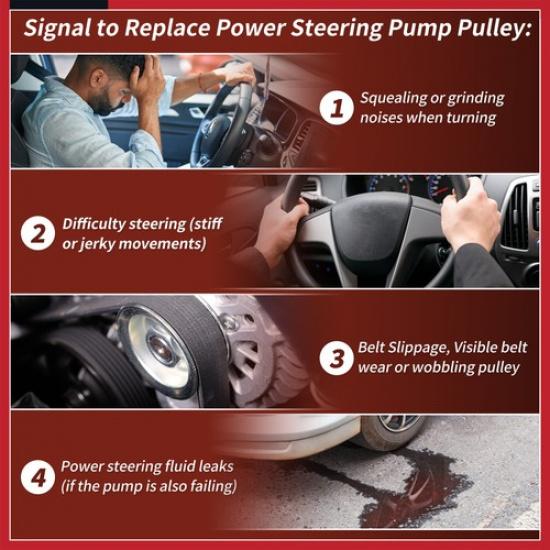 Signal to Replace Power Steering Pump Pulley:

1 Squealing or grinding noises when turning

2 Difficulty steering (stiff or jerky movements)

3 Belt Slippage, Visible belt wear or wobbling pulley

4 Power steering fluid leaks (if the pump is also failing)