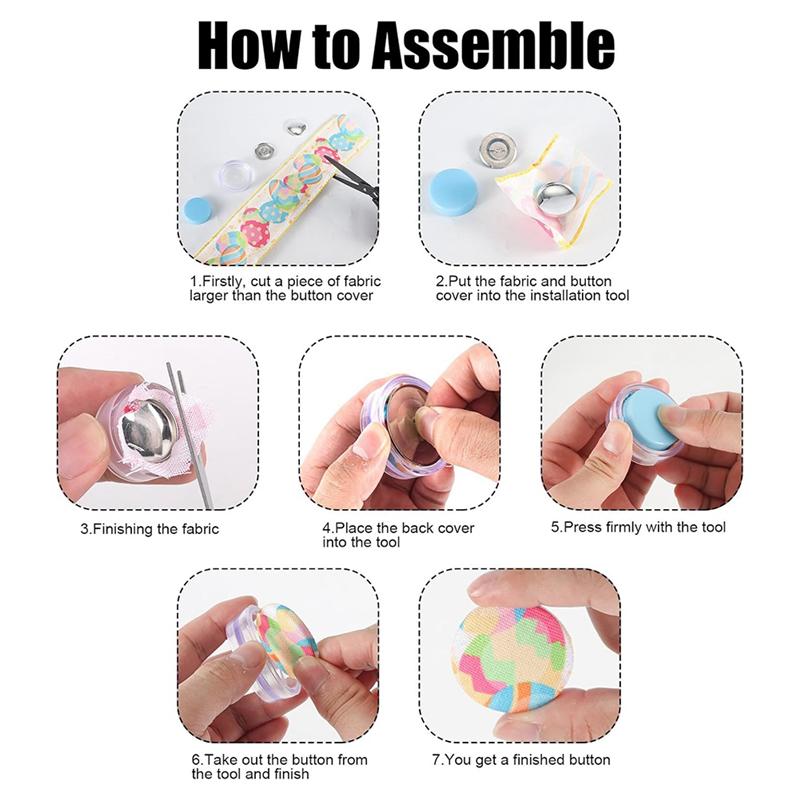 How to Assemble

1.Firstly, cut a piece of fabric larger than the button cover

2.Put the fabric and button cover into the installation tool

3.Finishing the fabric

4.Place the back cover into the tool

5.Press firmly with the tool

6.Take out the button from the tool and finish

7.You get a finished button