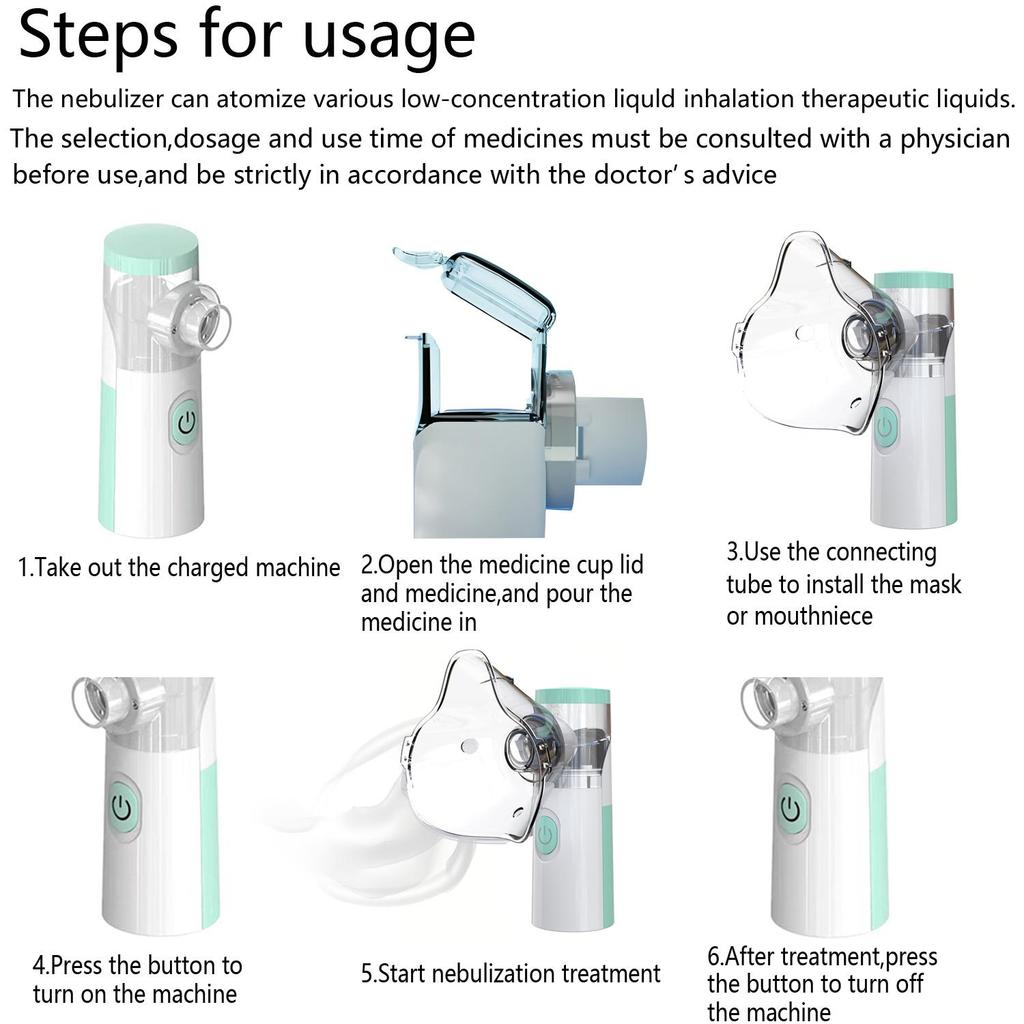 Steps for usage

The nebulizer can atomize various low-concentration liquld inhalation therapeutic liquids. The selection,dosage and use time of medicines must be consulted with a physician before use,and be strictly in accordance with the doctor' s advice

1.Take out the charged machine

2.Open the medicine cup lid and medicine,and pour the medicine in

3.Use the connecting tube to install the mask or mouthniece

4.Press the button to turn on the machine

5.Start nebulization treatment

6.After treatment,press the button to turn off the machine