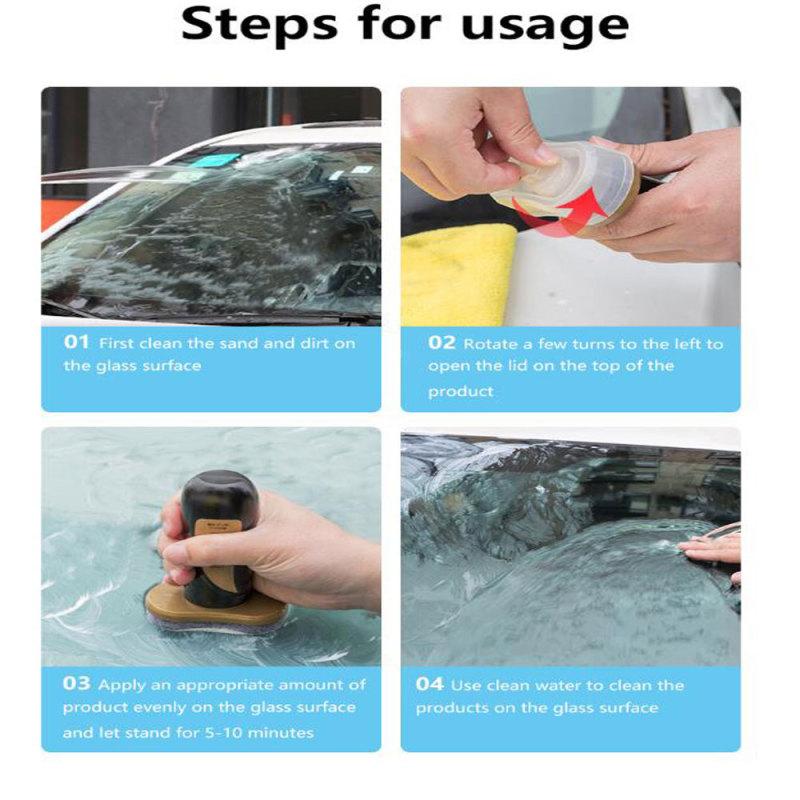 Steps for usage

01 First clean the sand and dirt on the glass surface

02 Rotate a few turns to the left to open the lid on the top of the product

03 Apply an appropriate amount of product evenly on the glass surface and let stand for 5-10 minutes

04 Use clean water to clean the products on the glass surface