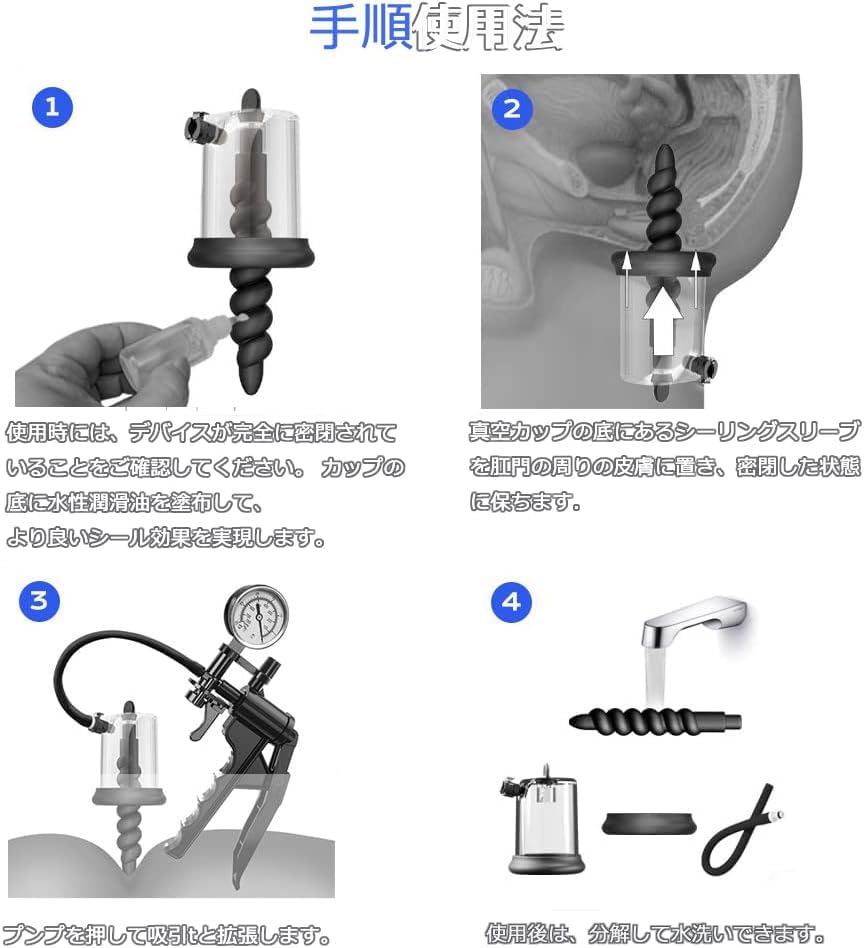 手順使用法

1

使用時には、デバイスが完全に密閉されていることをご確認してください。 カップの底に水性潤滑油を塗布して、より良いシール効果を実現します。

2

真空カップの底にあるシーリングスリーブを肛門の周りの皮膚に置き、密閉した状態に保ちます。

3

プンプを押して吸引と拡張します。

4

使用後は、分解して水洗いできます。