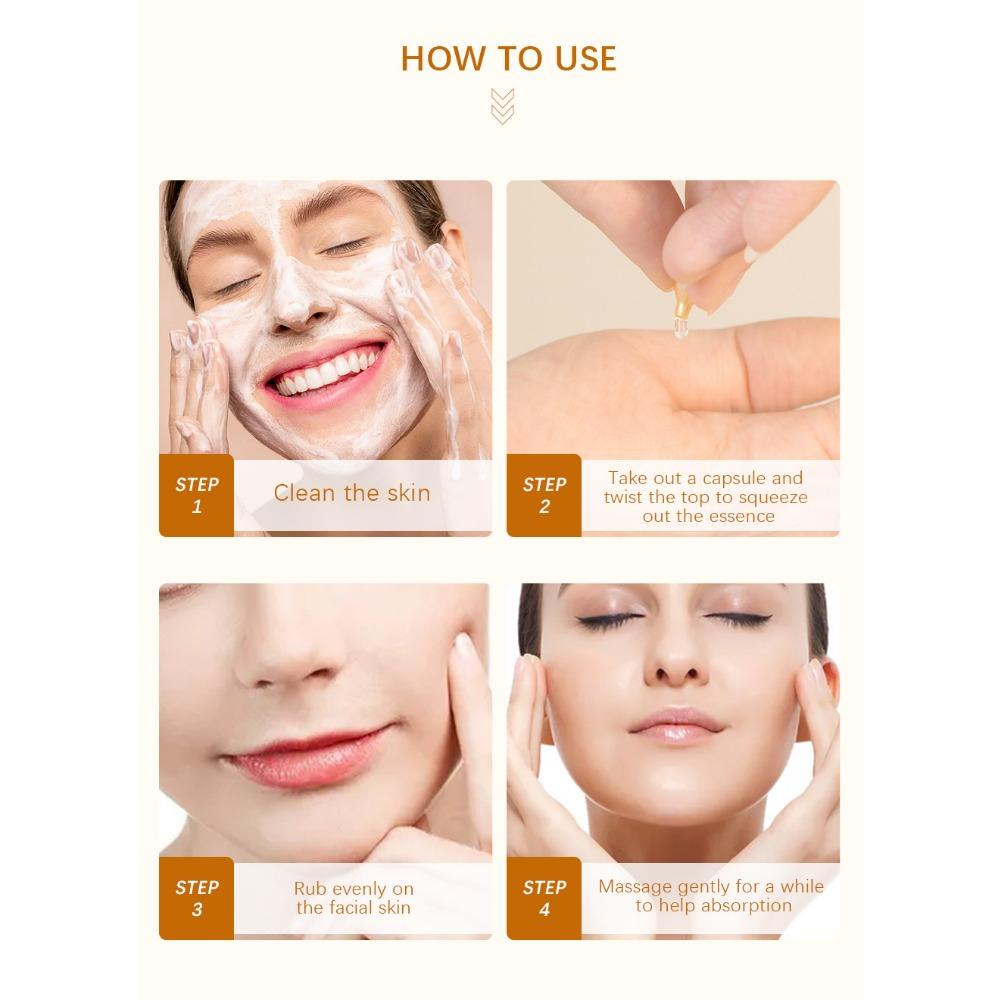 HOW TO USE

STEP 1
Clean the skin

STEP 2
Take out a capsule and twist the top to squeeze out the essence

STEP 3
Rub evenly on the facial skin

STEP 4
Massage gently for a while to help absorption