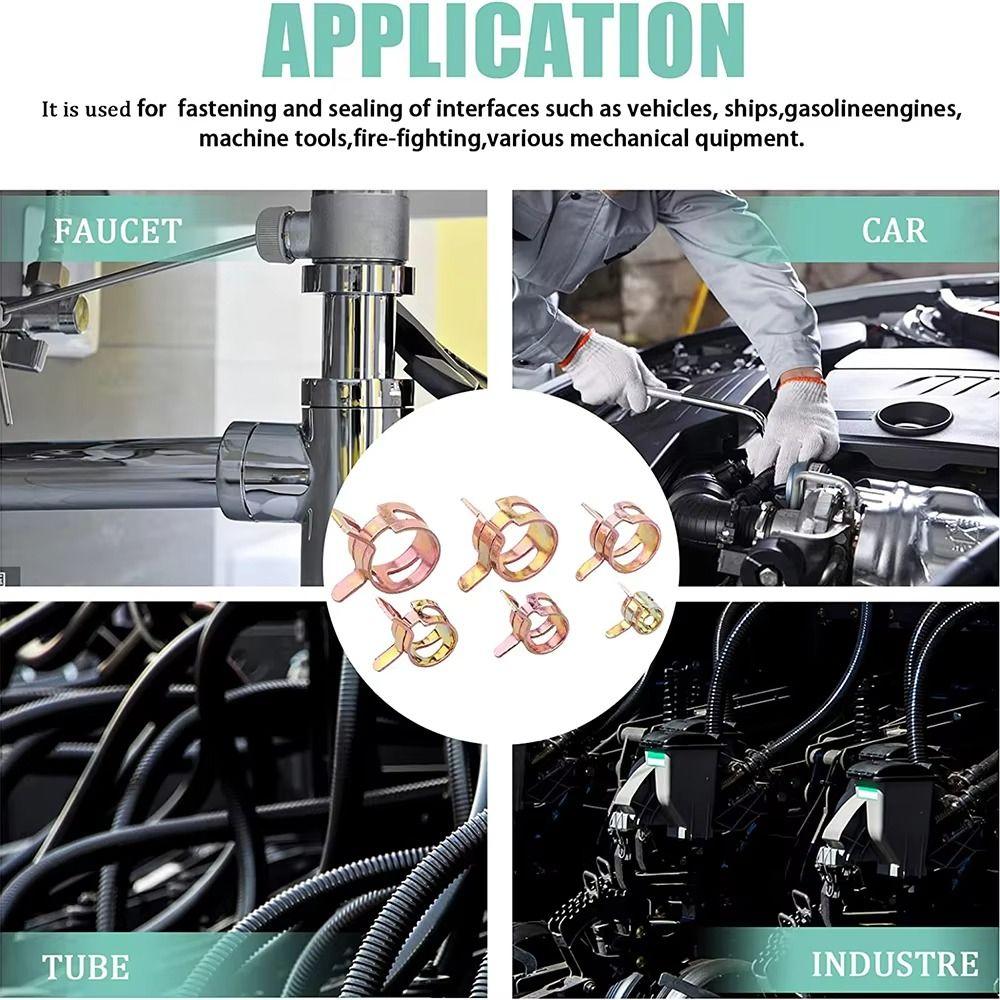 APPLICATION

It is used for fastening and sealing of interfaces such as vehicles, ships,gasolineengines, machine tools,fire-fighting,various mechanical quipment.

FAUCET

CAR

TUBE

INDUSTRE