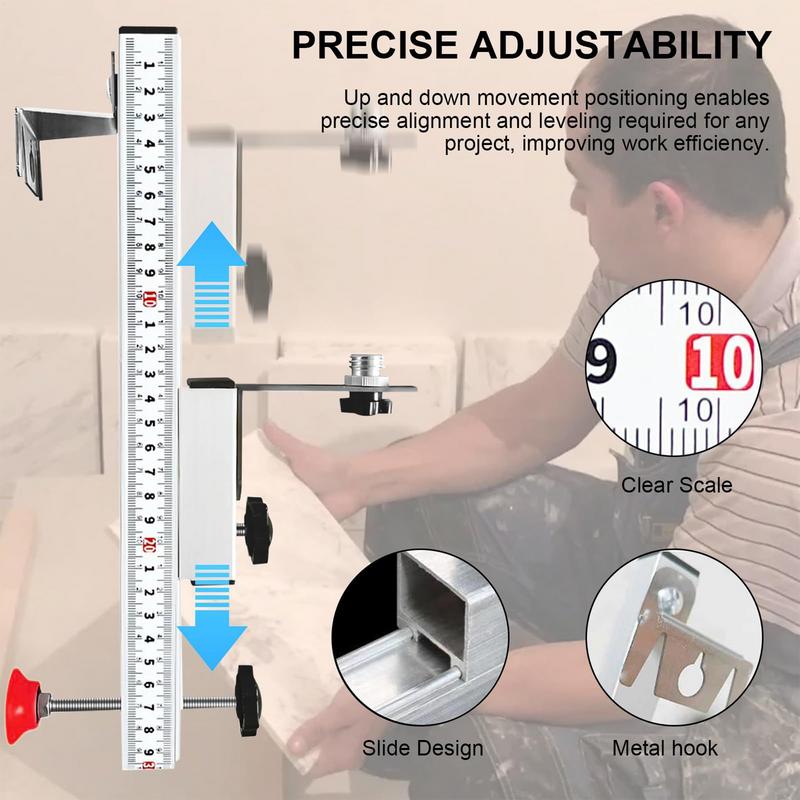 PRECISE ADJUSTABILITY

Up and down movement positioning enables precise alignment and leveling required for any project, improving work efficiency.

1 2 3 4 5 6 7 8 9 10 1 2 3 4 5 6 7 8 9 20 1 2 3 4 5 6 7 8 9 30

10
9 10
10

Clear Scale

Slide Design

Metal hook