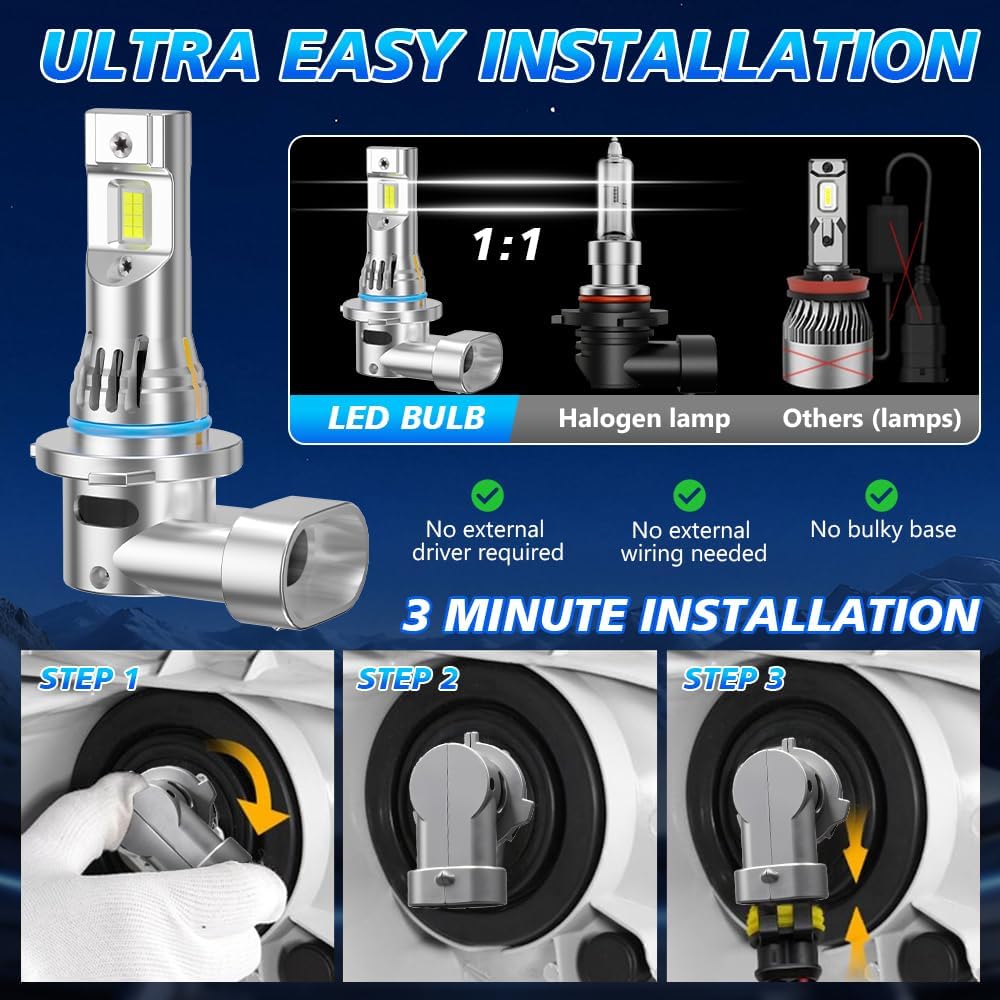 ULTRA EASY INSTALLATION

1:1

LED BULB

Halogen lamp

Others (lamps)

No external driver required

No external wiring needed

No bulky base

3 MINUTE INSTALLATION

STEP 1

STEP 2

STEP 3