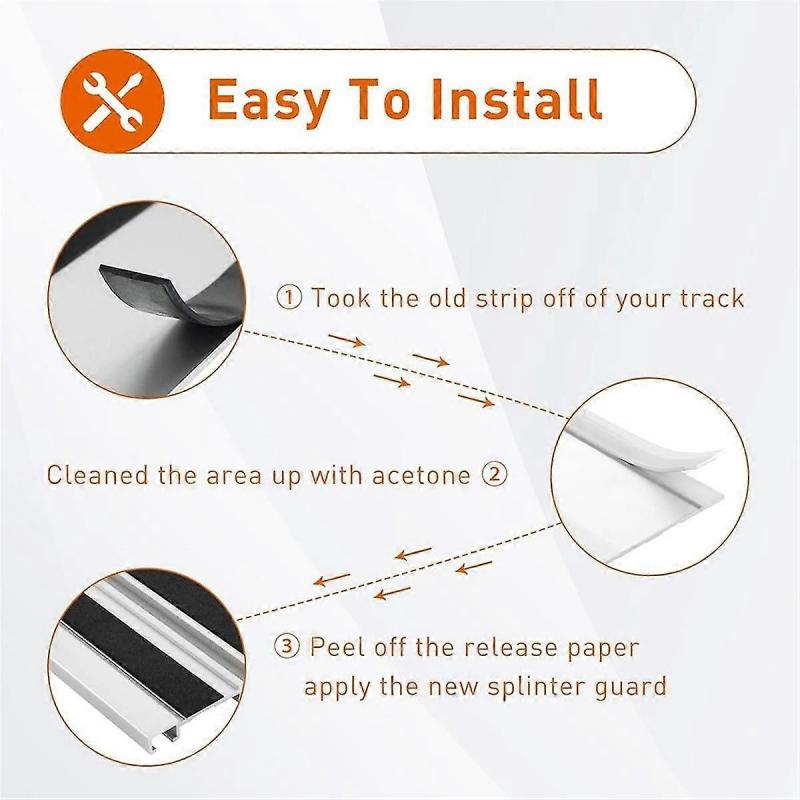 Easy To Install

① Took the old strip off of your track

Cleaned the area up with acetone ②

③ Peel off the release paper
apply the new splinter guard