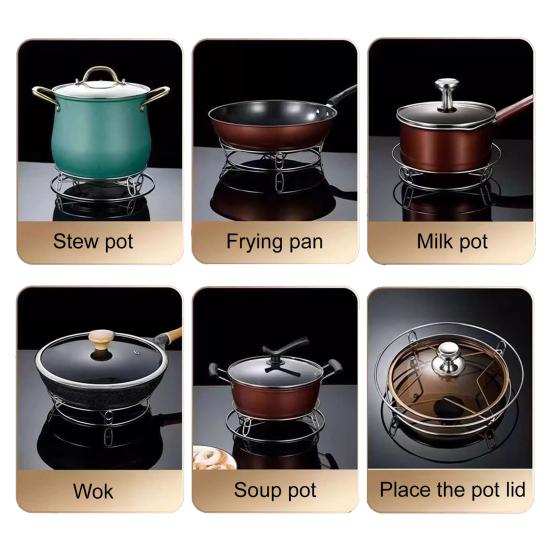 Stew pot

Frying pan

Milk pot

Wok

Soup pot

Place the pot lid