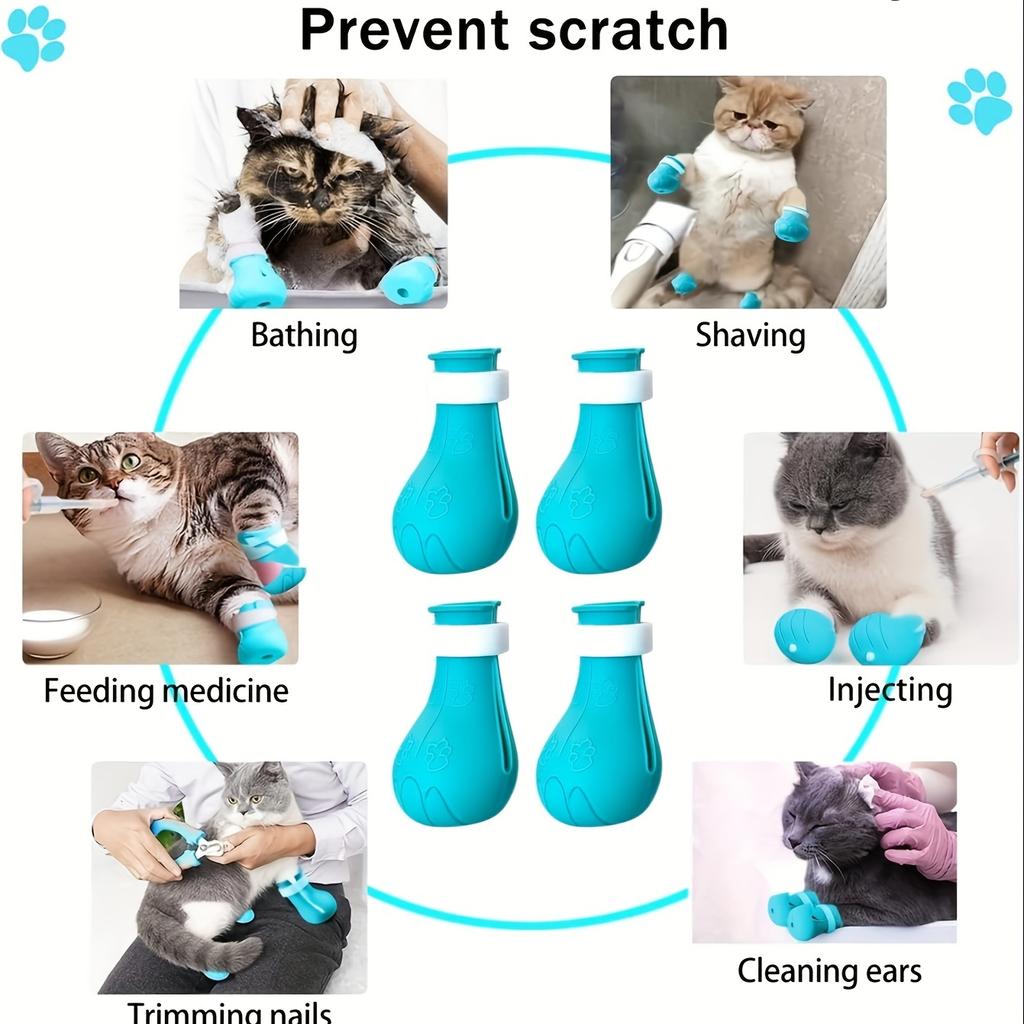 Prevent scratch

Bathing

Shaving

Feeding medicine

Injecting

Trimming nails

Cleaning ears