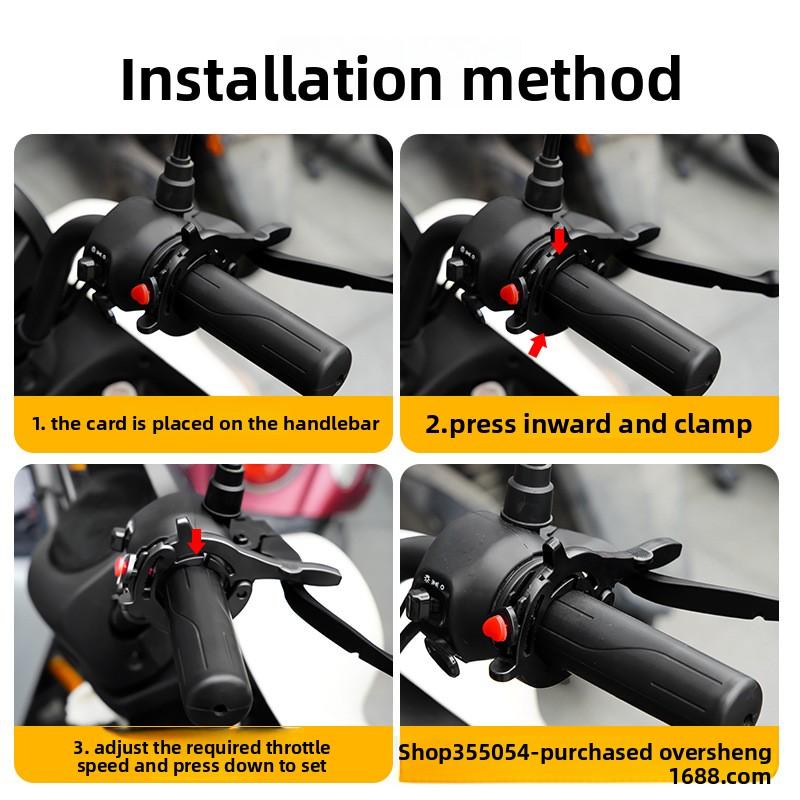 Installation method

1. the card is placed on the handlebar

2.press inward and clamp

3. adjust the required throttle speed and press down to set

Shop355054-purchased oversheng 1688.com