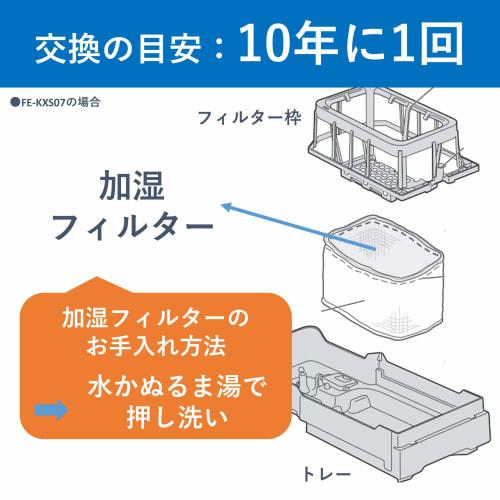 交換の目安：10年に1回

●FE-KXS07の場合

フィルター枠

加湿
フィルター

加湿フィルターの
お手入れ方法

水かぬるま湯で
押し洗い

トレー