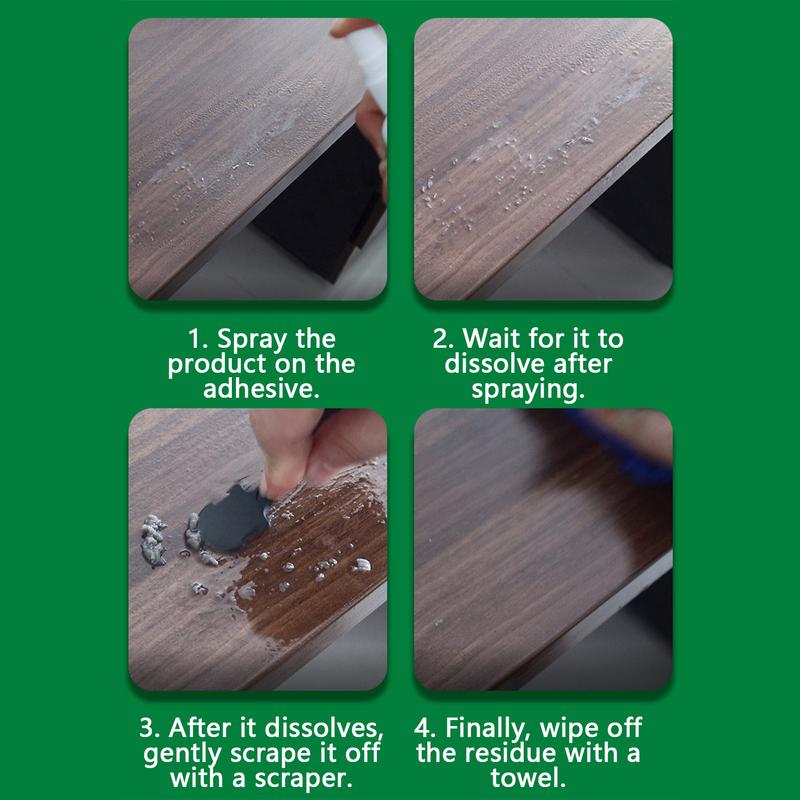 1. Spray the product on the adhesive.

2. Wait for it to dissolve after spraying.

3. After it dissolves, gently scrape it off with a scraper.

4. Finally, wipe off the residue with a towel.