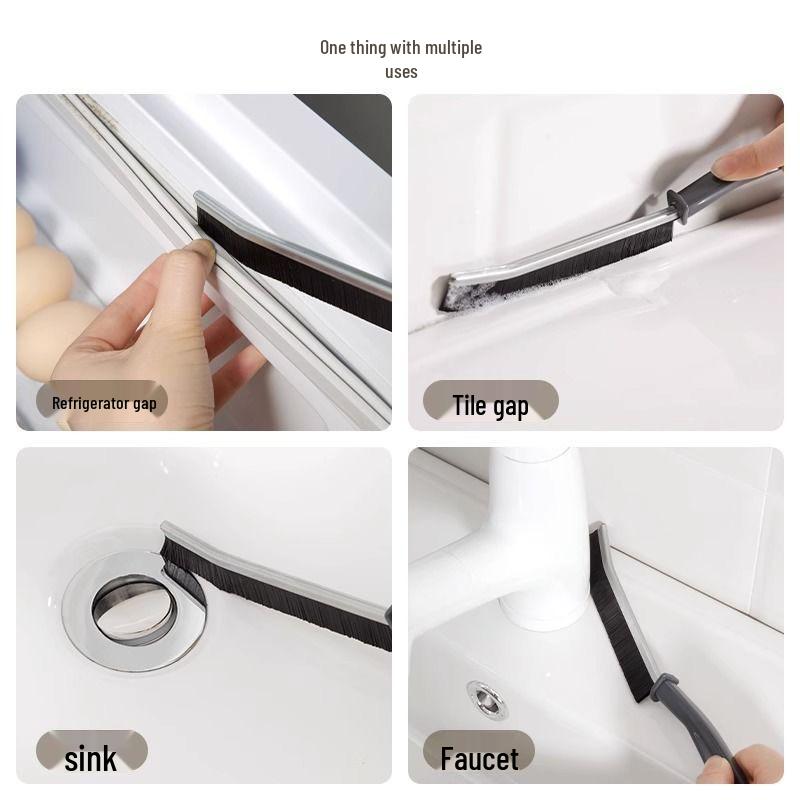 One thing with multiple uses

Refrigerator gap

Tile gap

sink

Faucet