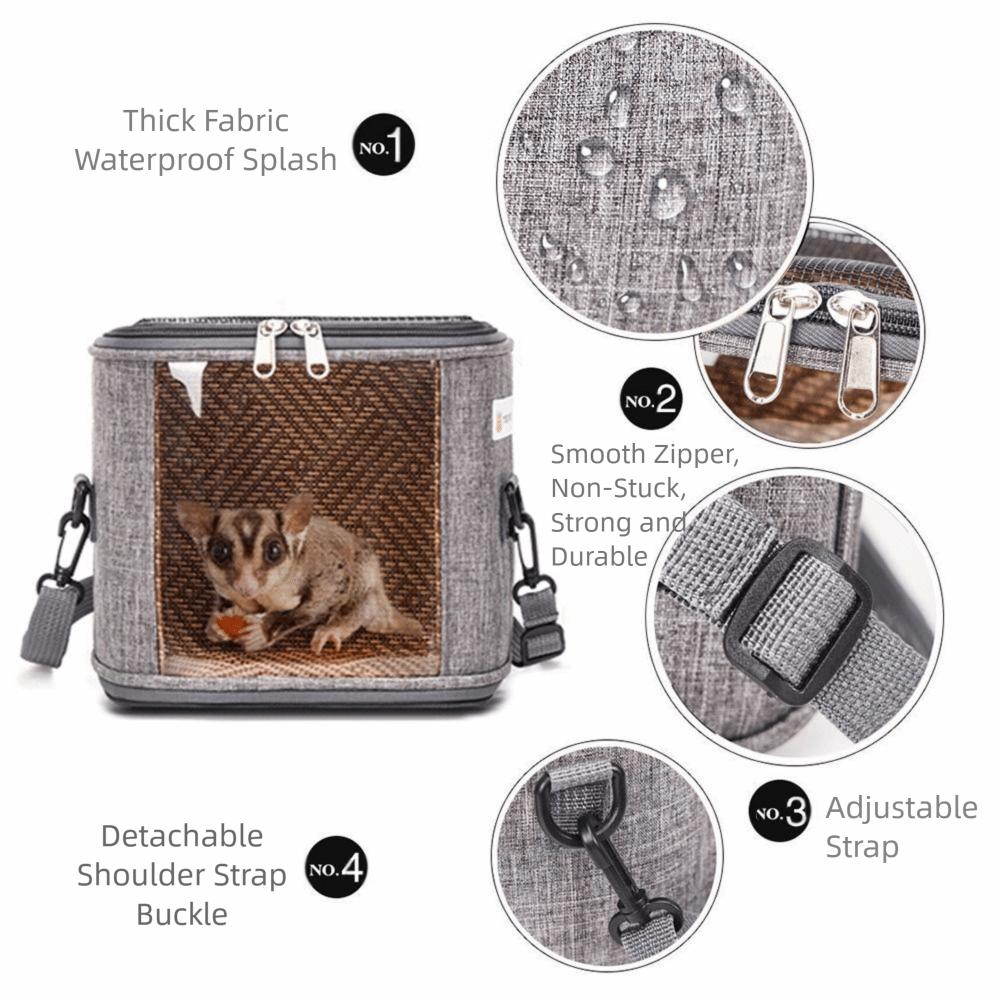 Thick Fabric
Waterproof Splash

NO.1

NO.2

Smooth Zipper,
Non-Stuck,
Strong and
Durable

NO.3

Adjustable
Strap

Detachable
Shoulder Strap
Buckle

NO.4