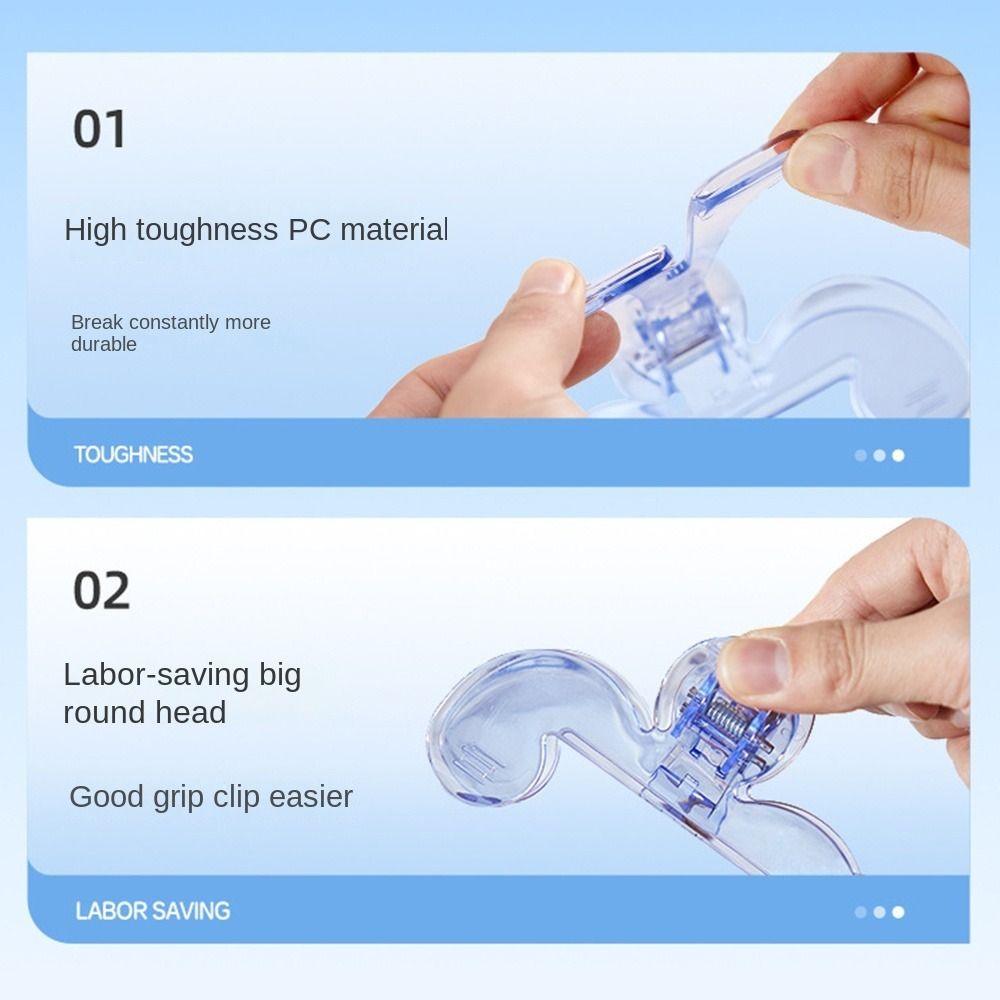 01

High toughness PC material

Break constantly more durable

TOUGHNESS

02

Labor-saving big round head

Good grip clip easier

LABOR SAVING