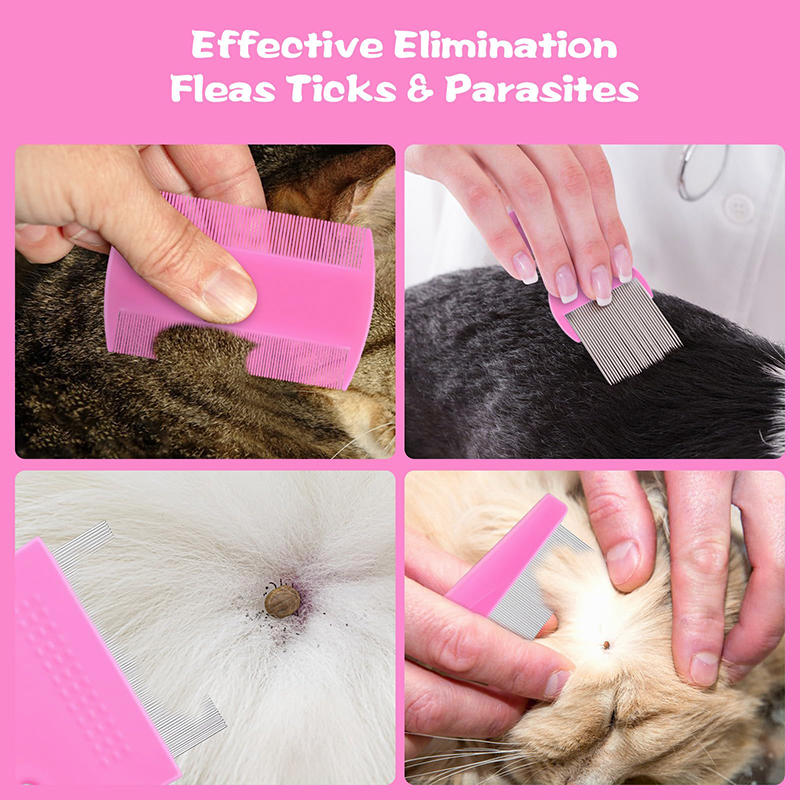 Effective Elimination
Fleas Ticks & Parasites