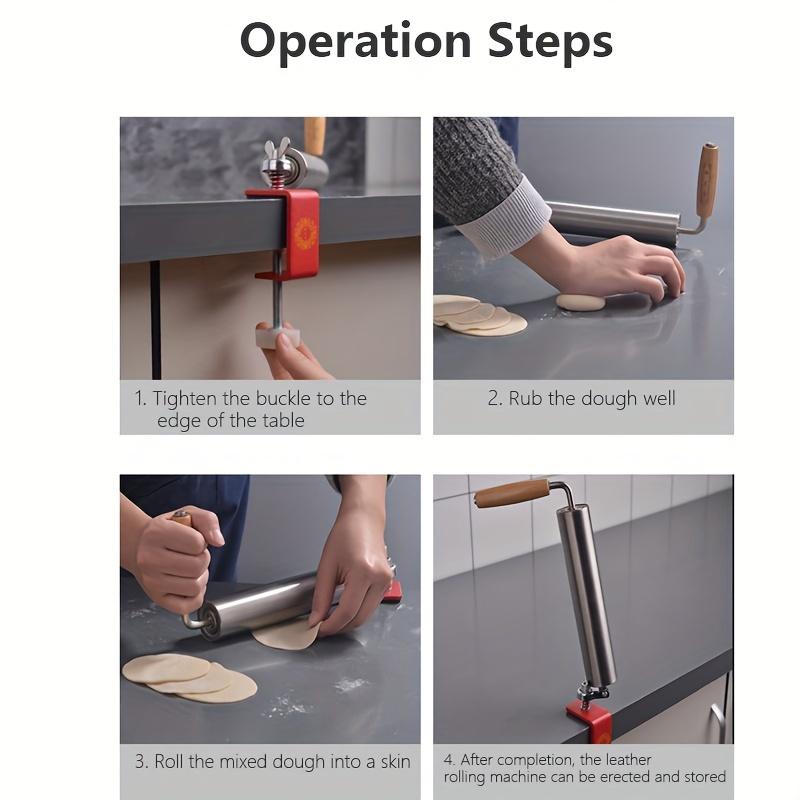 Operation Steps

1. Tighten the buckle to the edge of the table

2. Rub the dough well

3. Roll the mixed dough into a skin

4. After completion, the leather rolling machine can be erected and stored