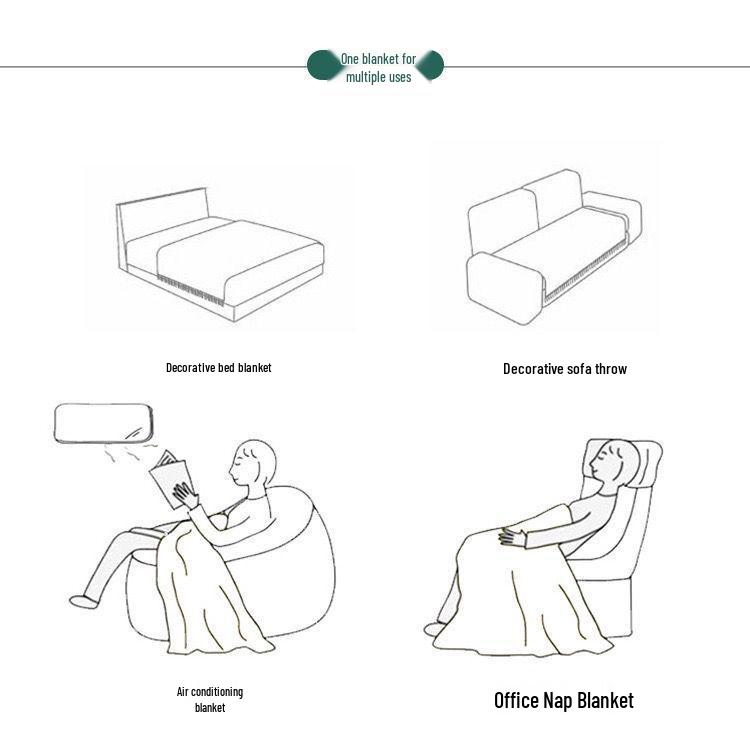 One blanket for multiple uses

Decorative bed blanket

Decorative sofa throw

Air conditioning blanket

Office Nap Blanket