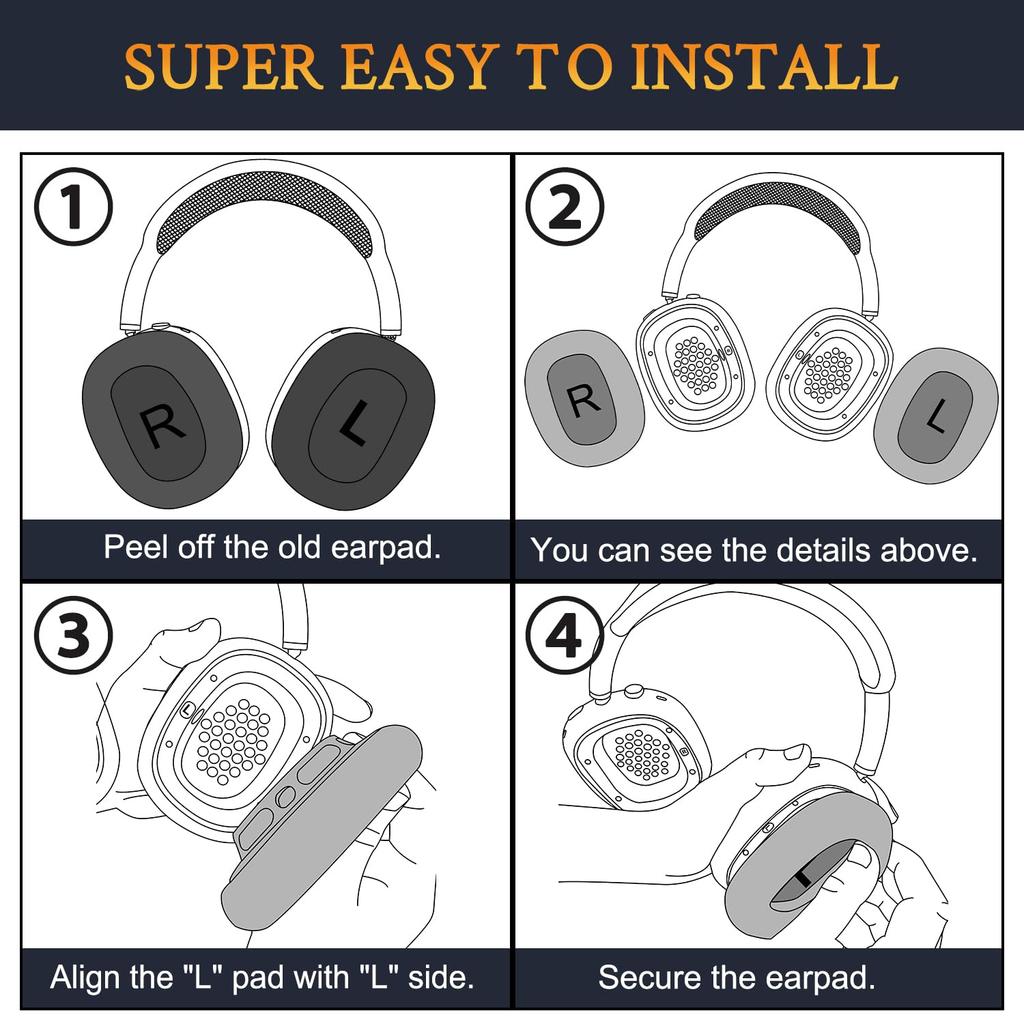 SUPER EASY TO INSTALL

1

R L

Peel off the old earpad.

2

R L

You can see the details above.

3

Align the "L" pad with "L" side.

4

Secure the earpad.