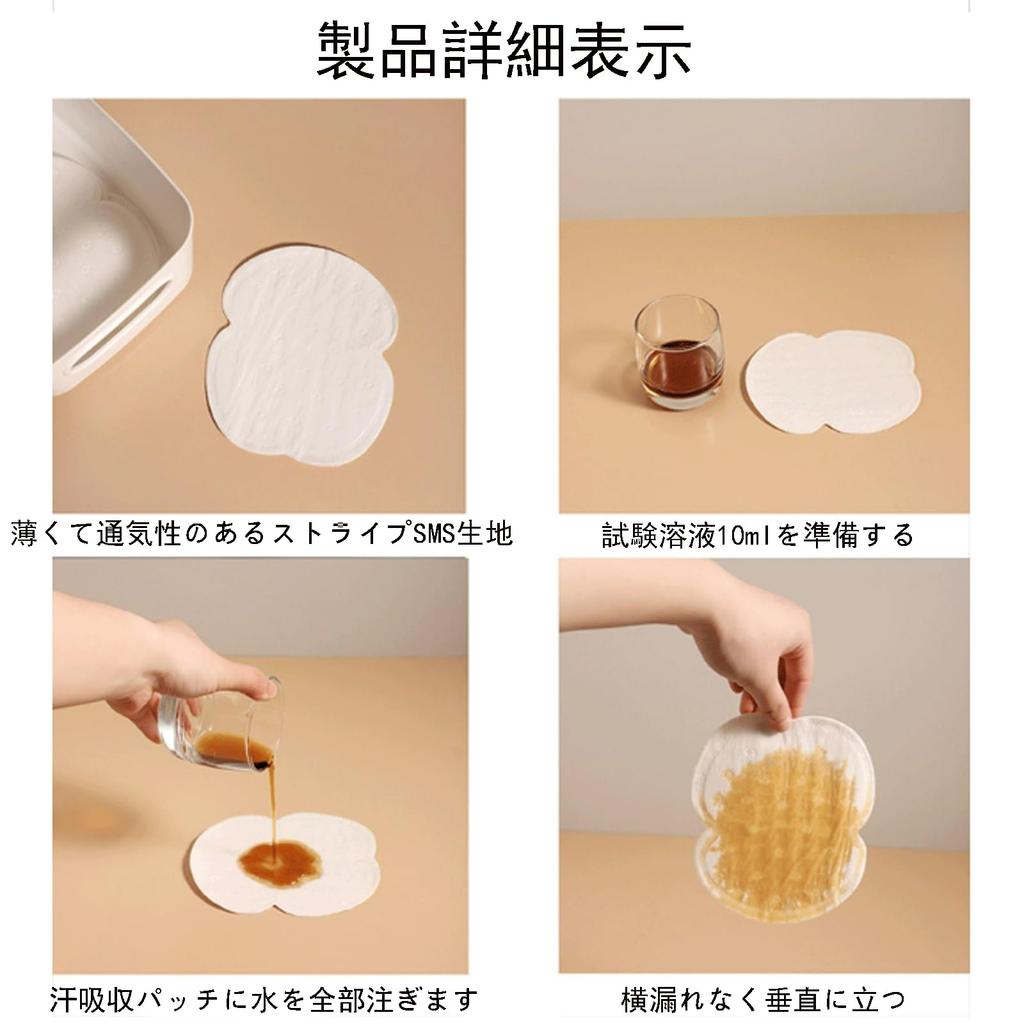 製品詳細表示

薄くて通気性のあるストライプSMS生地

試験溶液10mlを準備する

汗吸収パッチに水を全部注ぎます

横漏れなく垂直に立つ