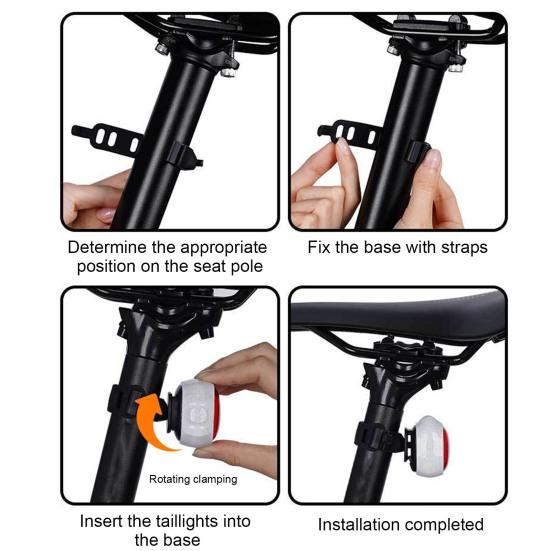 Determine the appropriate position on the seat pole

Fix the base with straps

Rotating clamping

Insert the taillights into the base

Installation completed