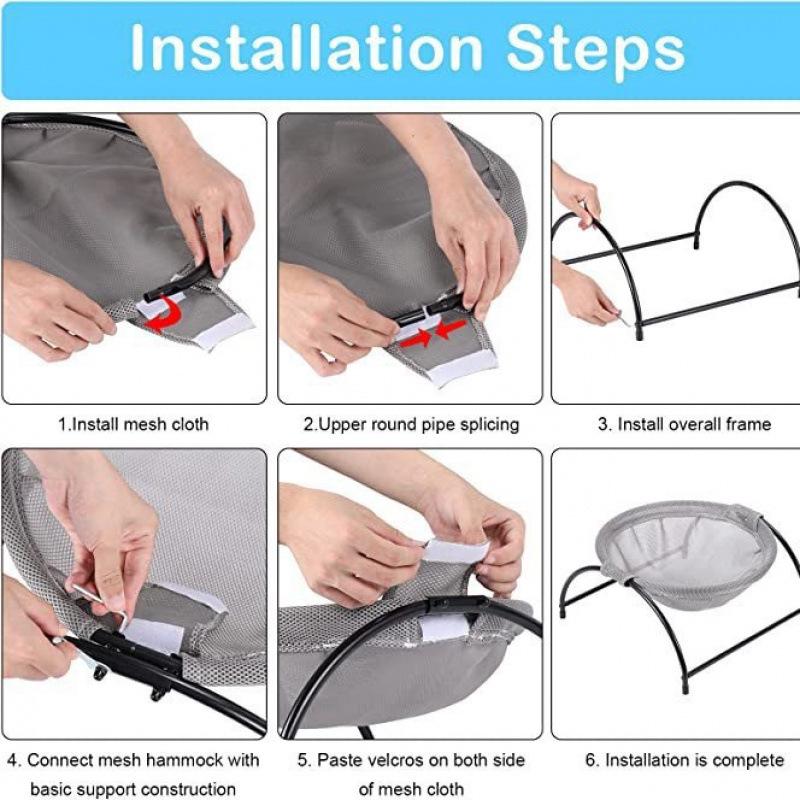 Installation Steps

1.Install mesh cloth

2.Upper round pipe splicing

3. Install overall frame

4. Connect mesh hammock with basic support construction

5. Paste velcros on both side of mesh cloth

6. Installation is complete