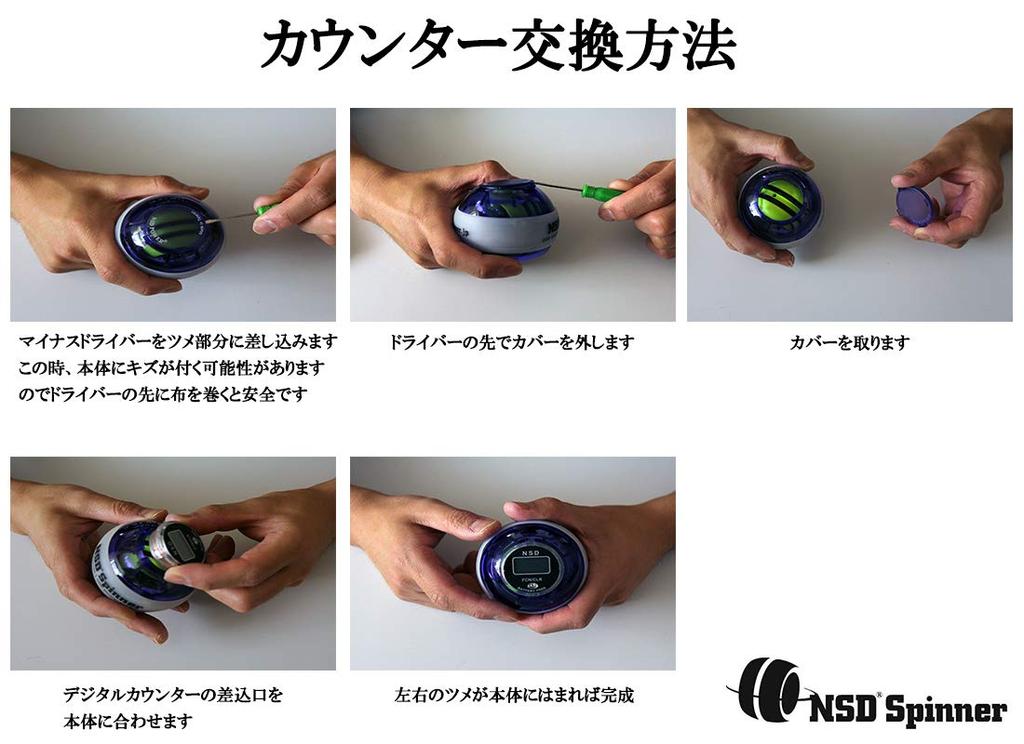 カウンター交換方法

マイナスドライバーをツメ部分に差し込みます
この時、本体にキズが付く可能性があります
のでドライバーの先に布を巻くと安全です

ドライバーの先でカバーを外します

カバーを取ります

デジタルカウンターの差込口を
本体に合わせます

NSD

左右のツメが本体にはまれば完成

NSD Spinner