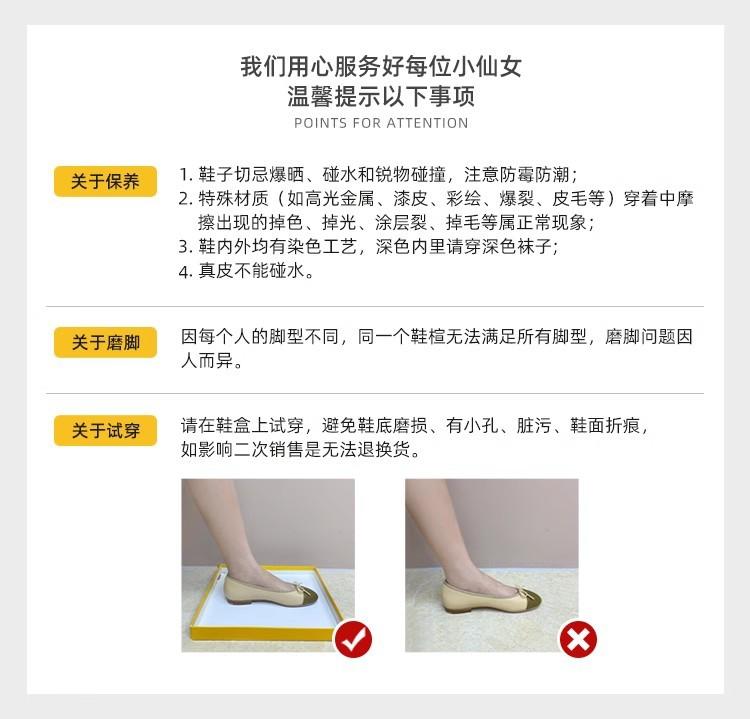 我们用心服务好每位小仙女
温馨提示以下事项
POINTS FOR ATTENTION

关于保养

1. 鞋子切忌爆晒、碰水和锐物碰撞，注意防霉防潮；
2. 特殊材质（如高光金属、漆皮、彩绘、爆裂、皮毛等）穿着中摩擦出现的掉色、掉光、涂层裂、掉毛等属正常现象；
3. 鞋内外均有染色工艺，深色内里请穿深色袜子；
4. 真皮不能碰水。

关于磨脚

因每个人的脚型不同，同一个鞋楦无法满足所有脚型，磨脚问题因人而异。

关于试穿

请在鞋盒上试穿，避免鞋底磨损、有小孔、脏污、鞋面折痕，如影响二次销售是无法退换货。