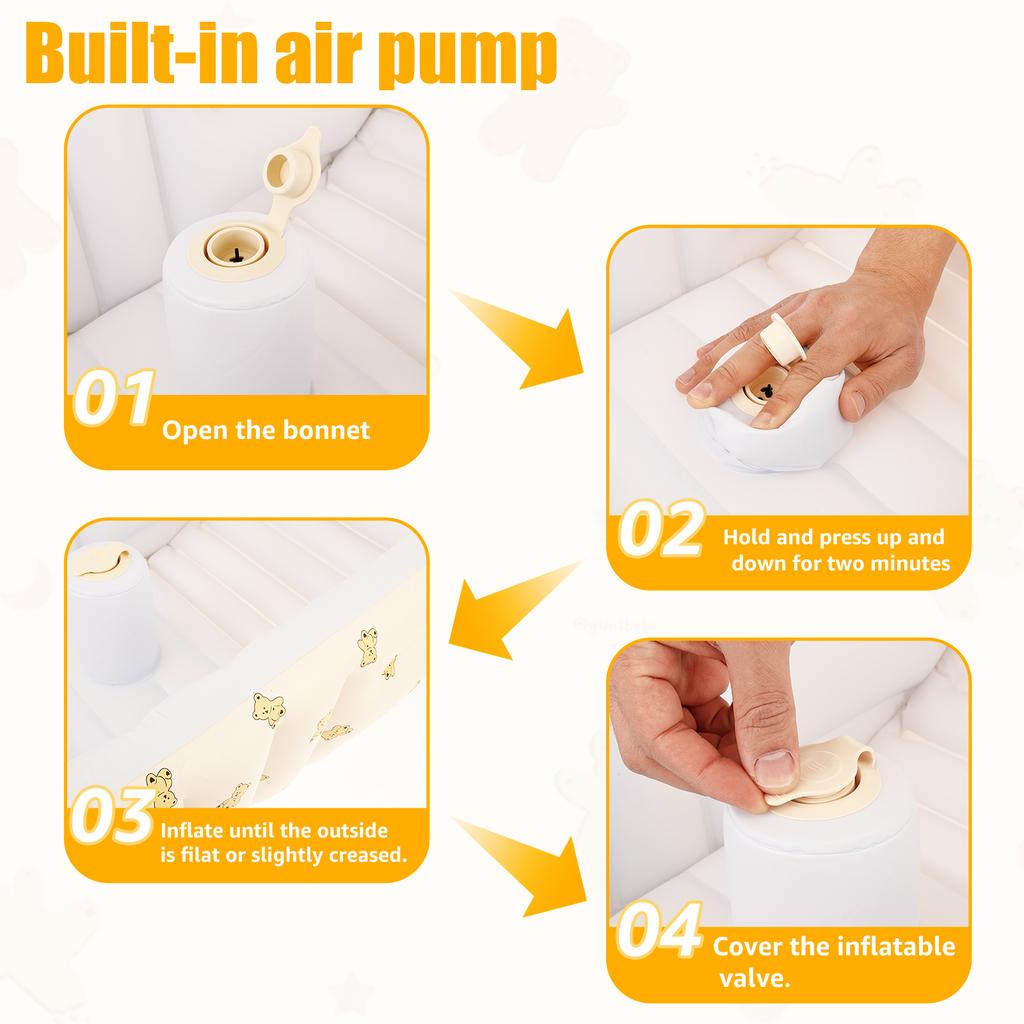 Built-in air pump

01 Open the bonnet

02 Hold and press up and down for two minutes

03 Inflate until the outside is filat or slightly creased.

04 Cover the inflatable valve.