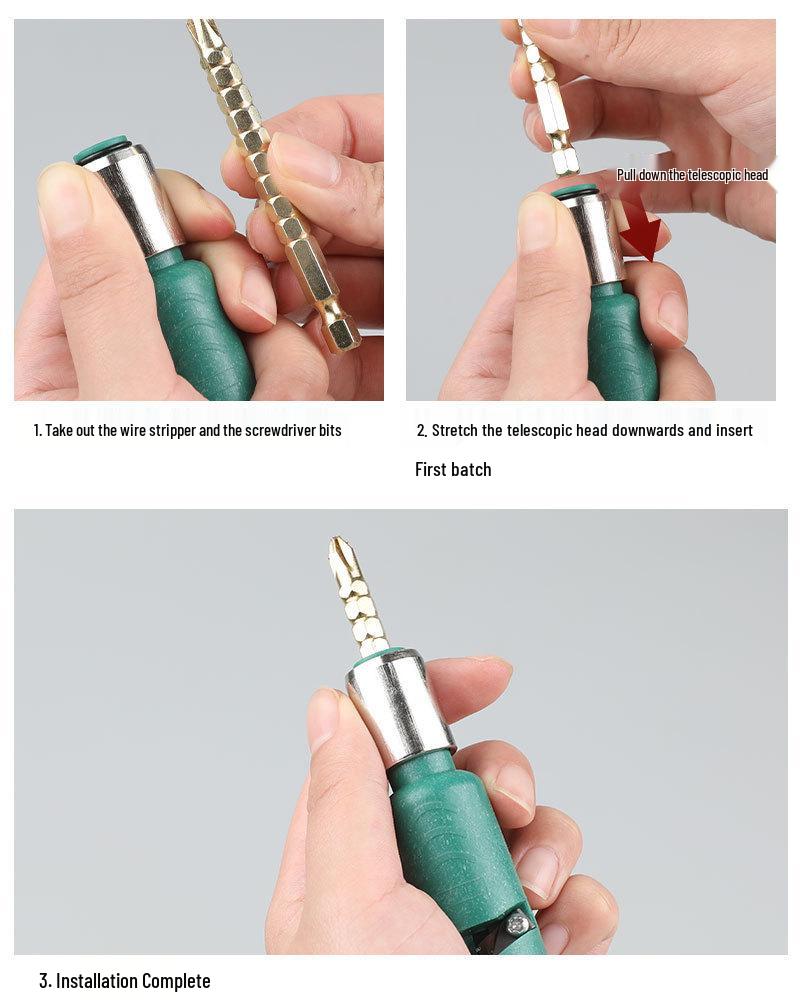 Pull down the telescopic head

1. Take out the wire stripper and the screwdriver bits

2. Stretch the telescopic head downwards and insert

First batch

3. Installation Complete